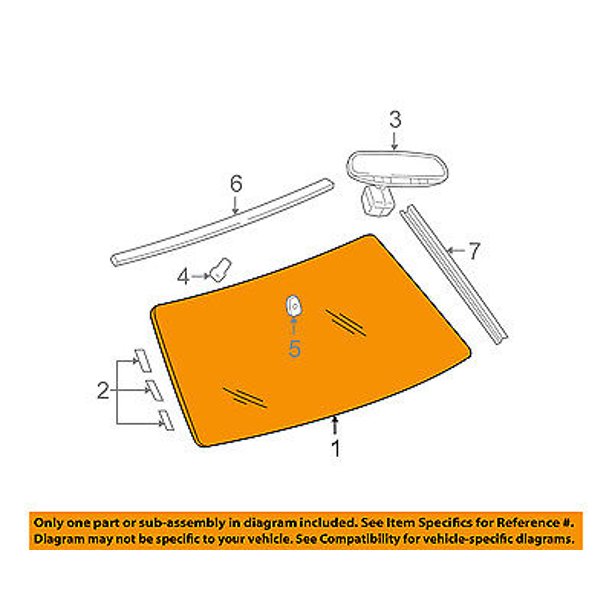 3

6

7

4

5

2

1

Only one part or sub-assembly in diagram included. See Item Specifics for Reference #. Diagram may not be specific to your vehicle. See Compatibility for vehicle-specific diagrams.