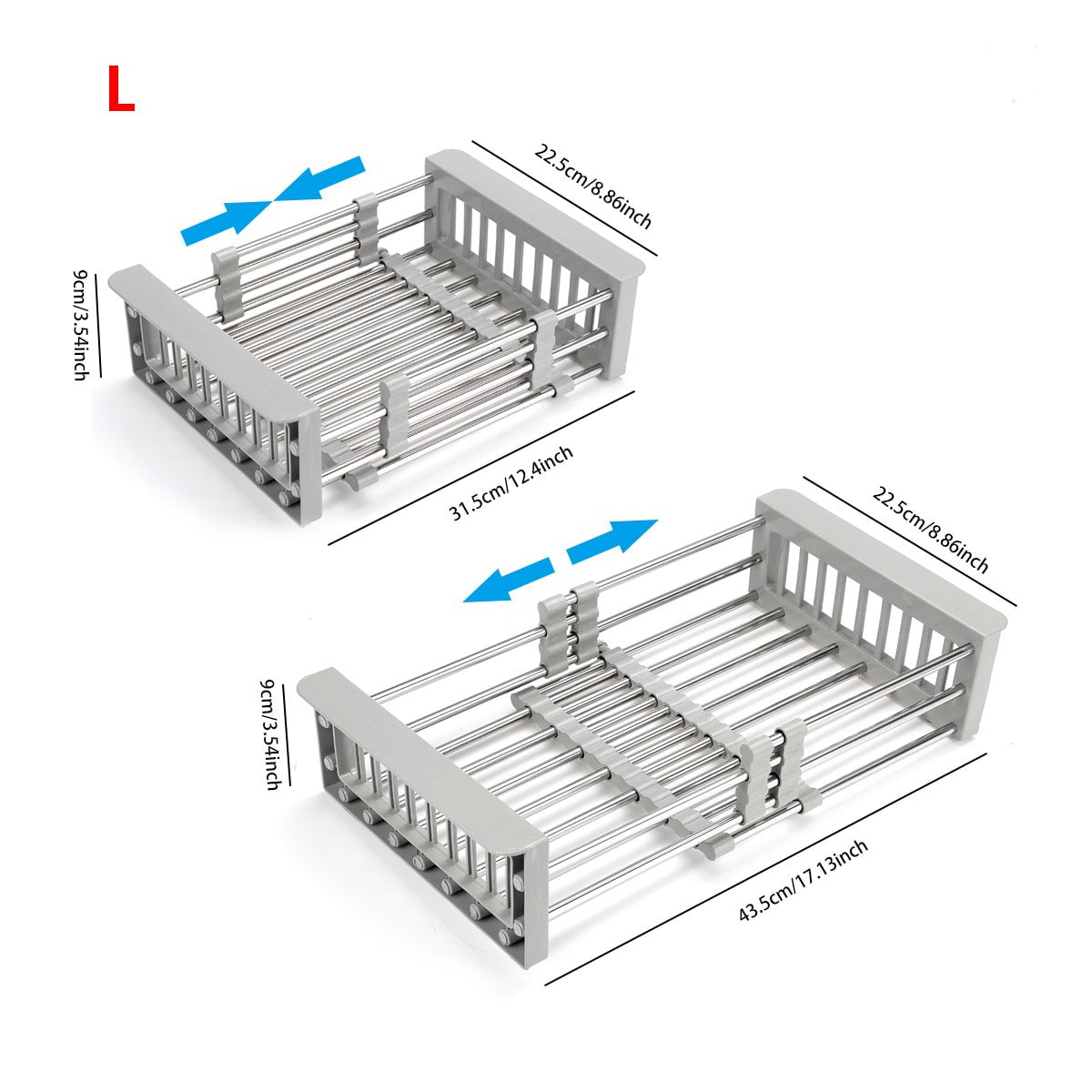 L

22.5cm/8.86inch

9cm/3.54inch

31.5cm/12.4inch

22.5cm/8.86inch

9cm/3.54inch

43.5cm/17.13inch