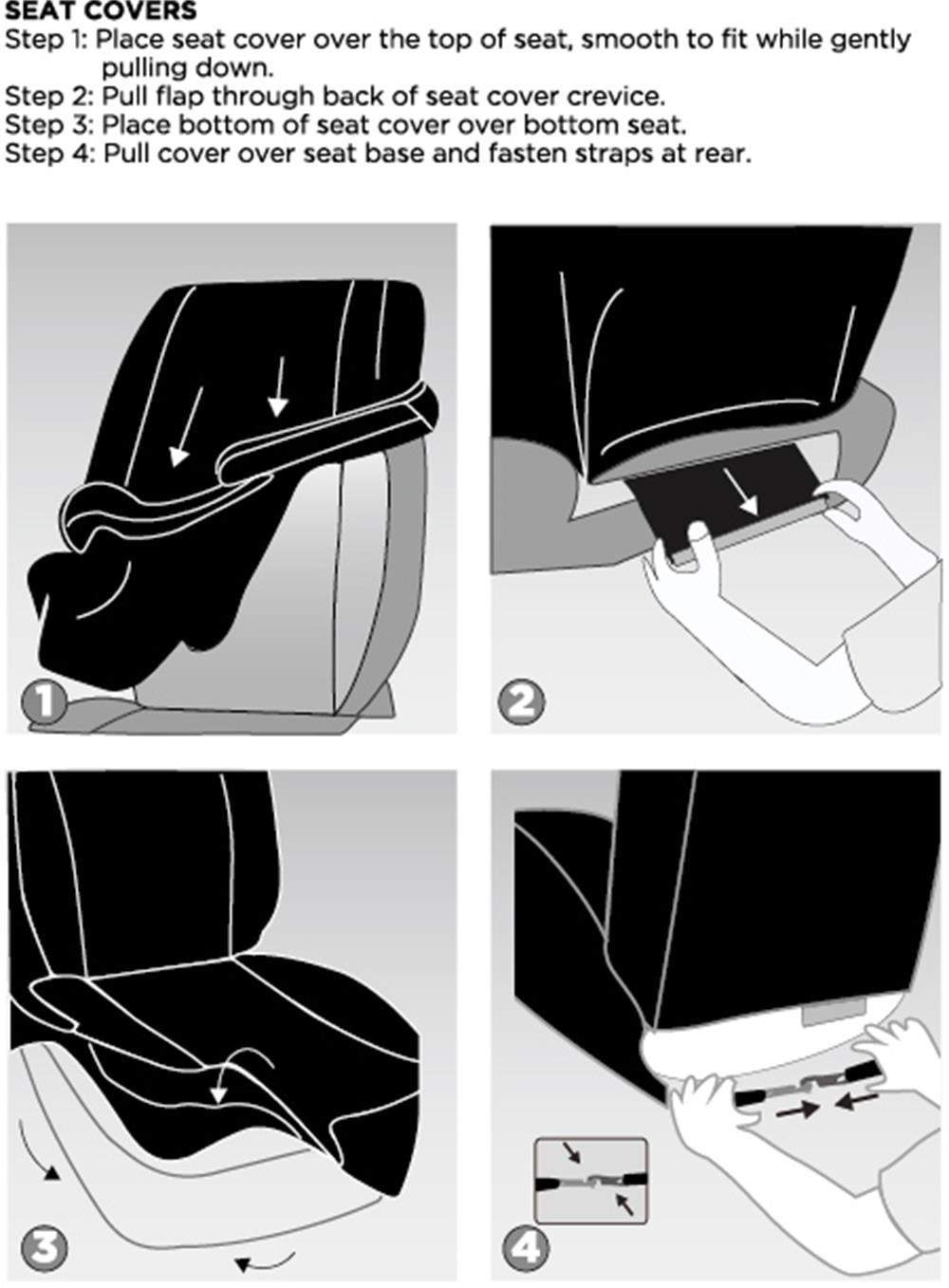 SEAT COVERS
Step 1: Place seat cover over the top of seat, smooth to fit while gently pulling down.
Step 2: Pull flap through back of seat cover crevice.
Step 3: Place bottom of seat cover over bottom seat.
Step 4: Pull cover over seat base and fasten straps at rear.

1

2

3

4