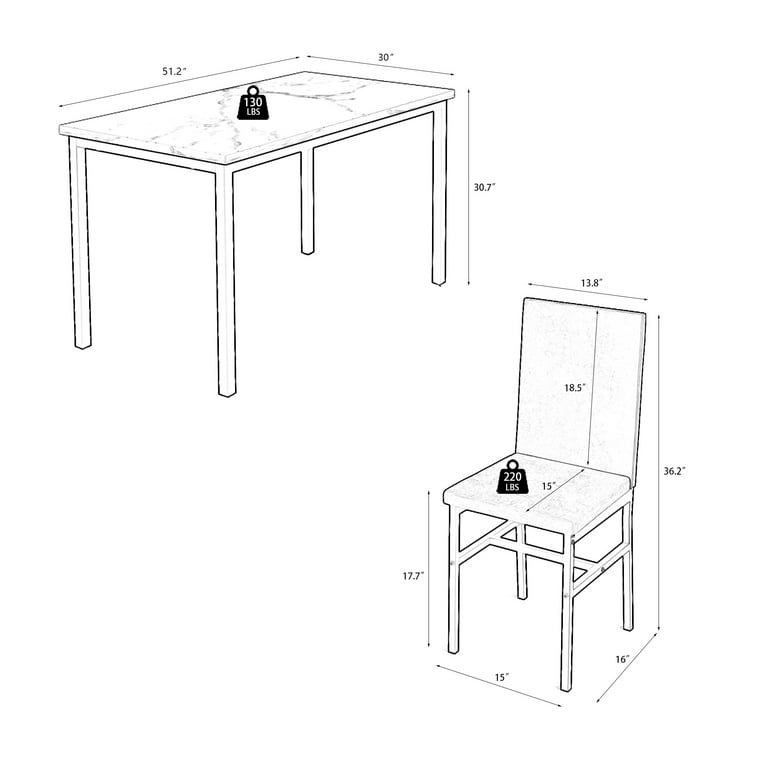 51.2″
30″
130
LBS
30.7″
13.8″
18.5″
220
LBS
15″
36.2″
17.7″
15″
16″