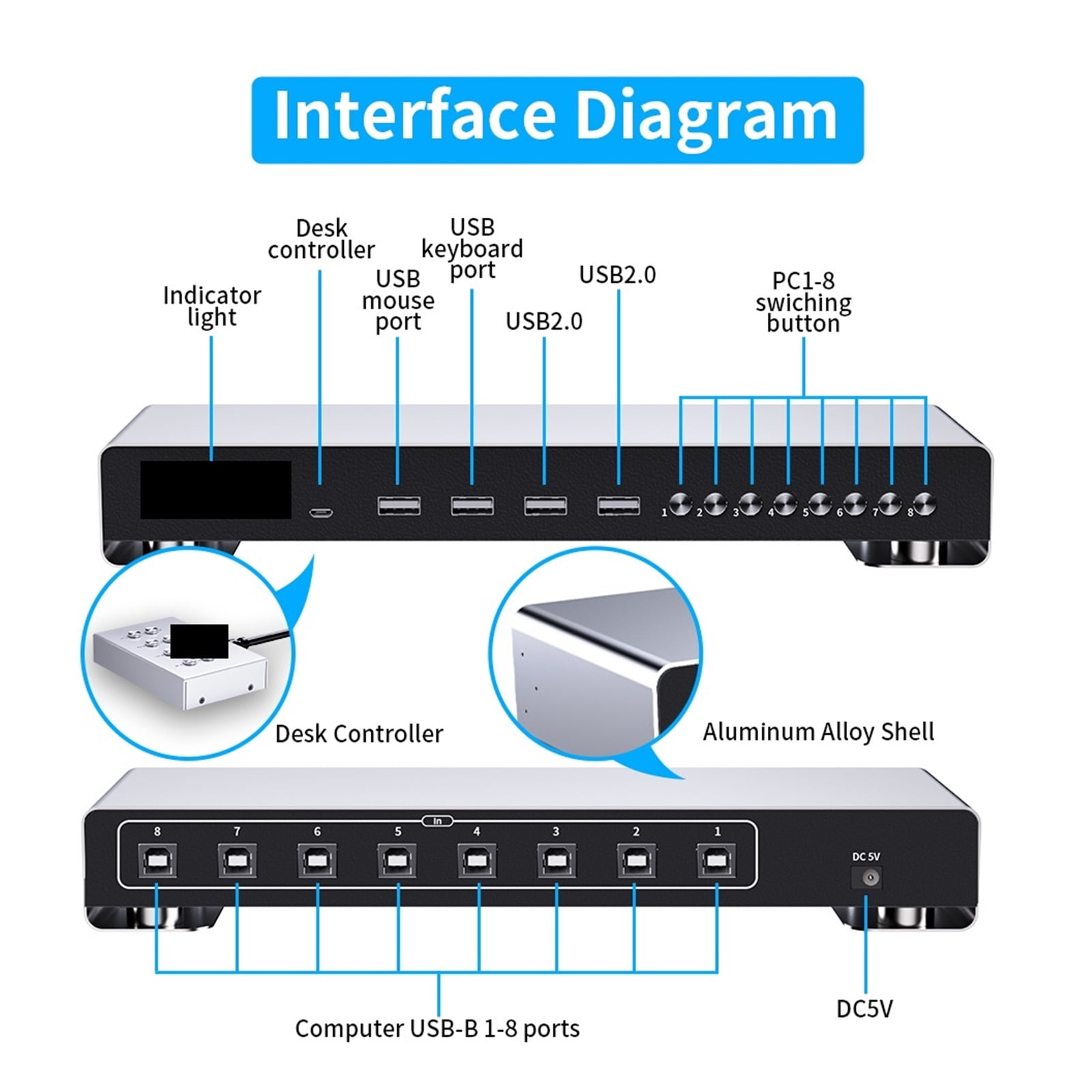 Interface Diagram

Indicator light

Desk controller

USB mouse port

USB keyboard port

USB2.0

USB2.0

PC1-8 swiching button

1 2 3 4 5 6 7 8

Desk Controller

Aluminum Alloy Shell

In

8 7 6 5 4 3 2 1

DC 5V

Computer USB-B 1-8 ports

DC5V