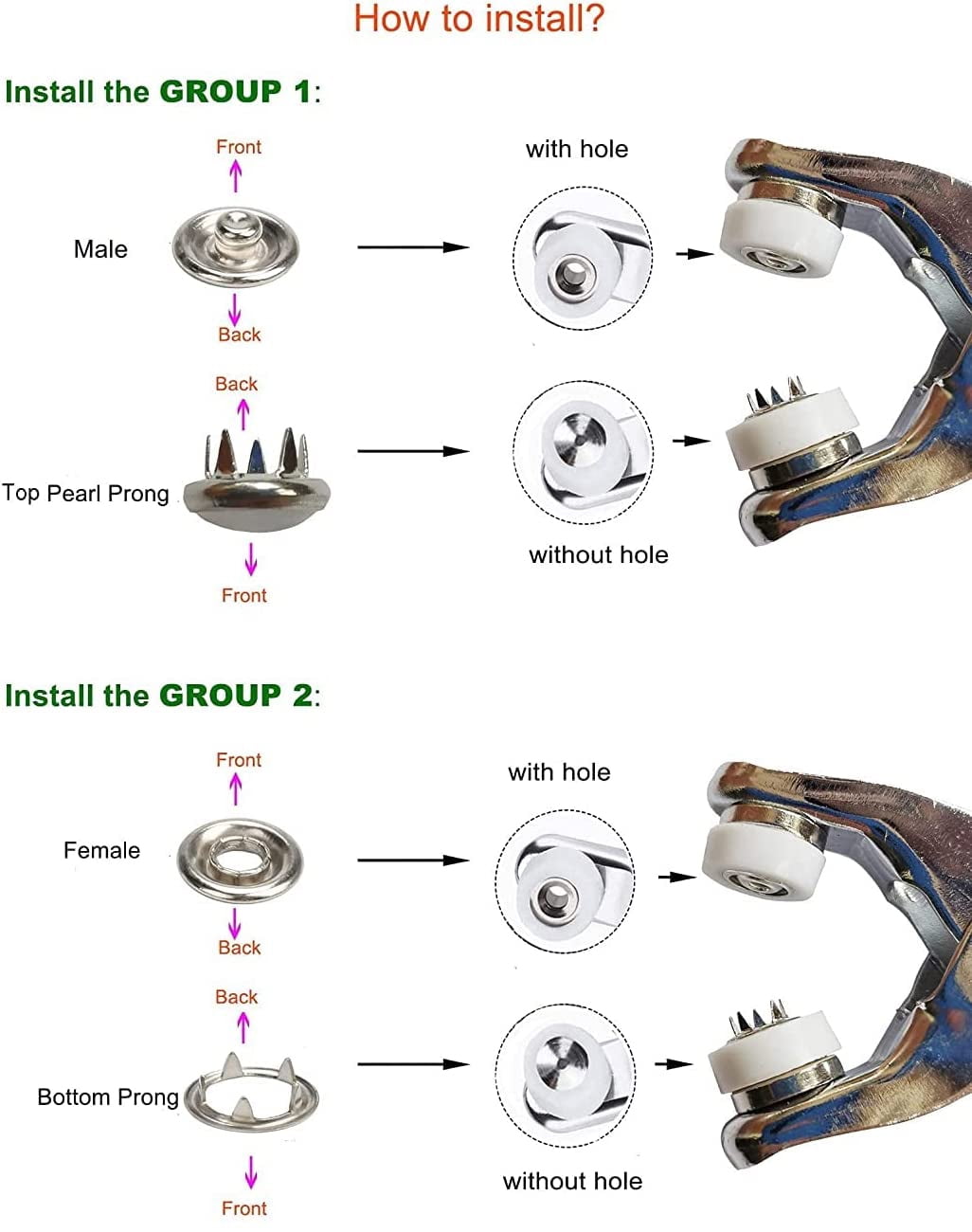 How to install?

Install the GROUP 1:

Front
Male
Back

with hole

Back
Top Pearl Prong
Front

without hole

Install the GROUP 2:

Front
Female
Back

with hole

Back
Bottom Prong
Front

without hole