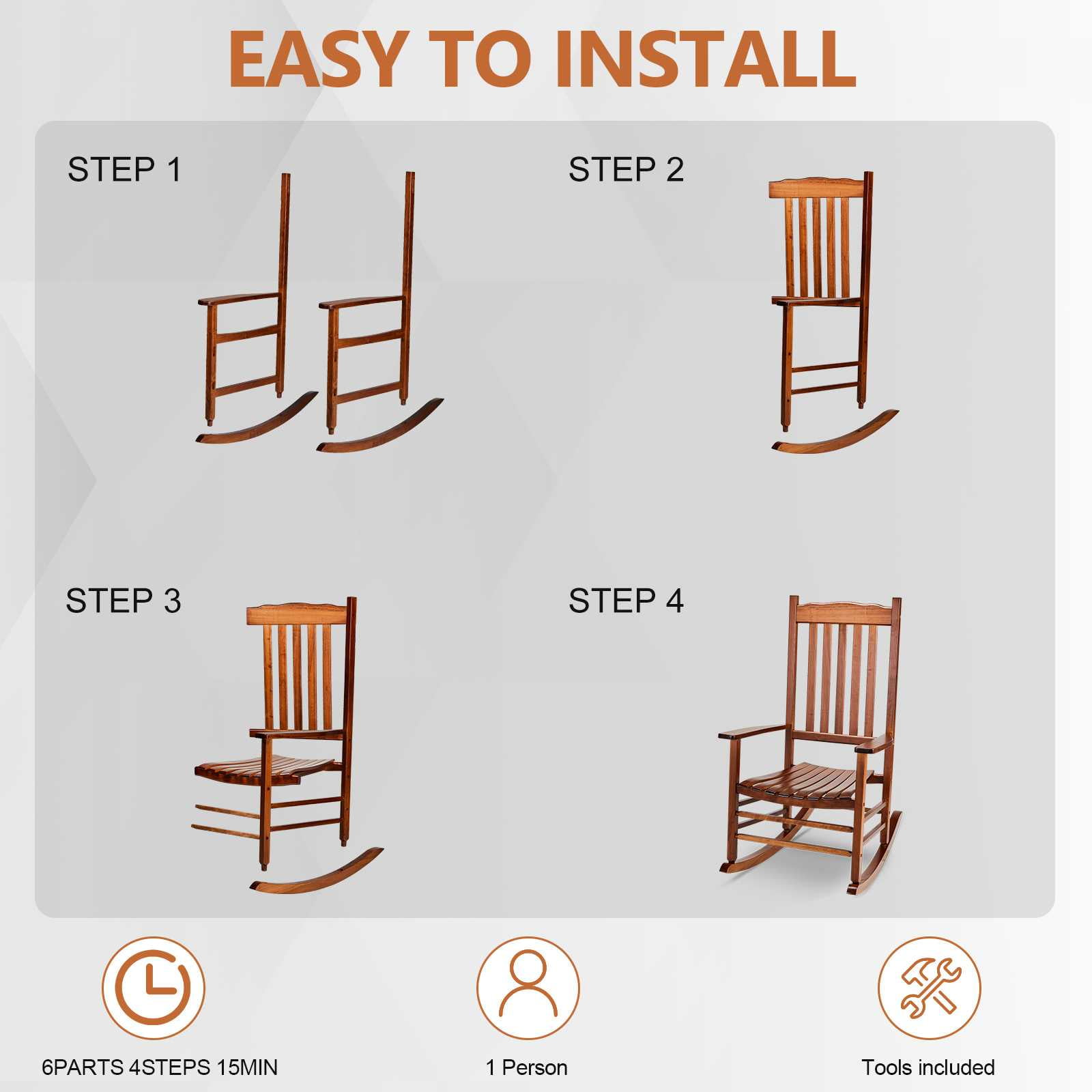 EASY TO INSTALL

STEP 1

STEP 2

STEP 3

STEP 4

6PARTS 4STEPS 15MIN

1 Person

Tools included