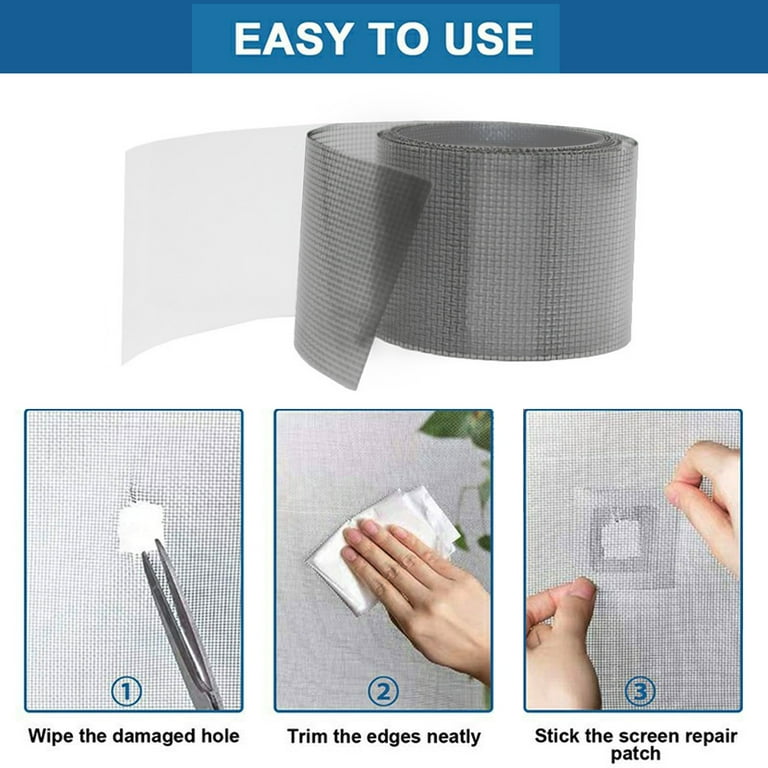 EASY TO USE

①

Wipe the damaged hole

②

Trim the edges neatly

③

Stick the screen repair patch