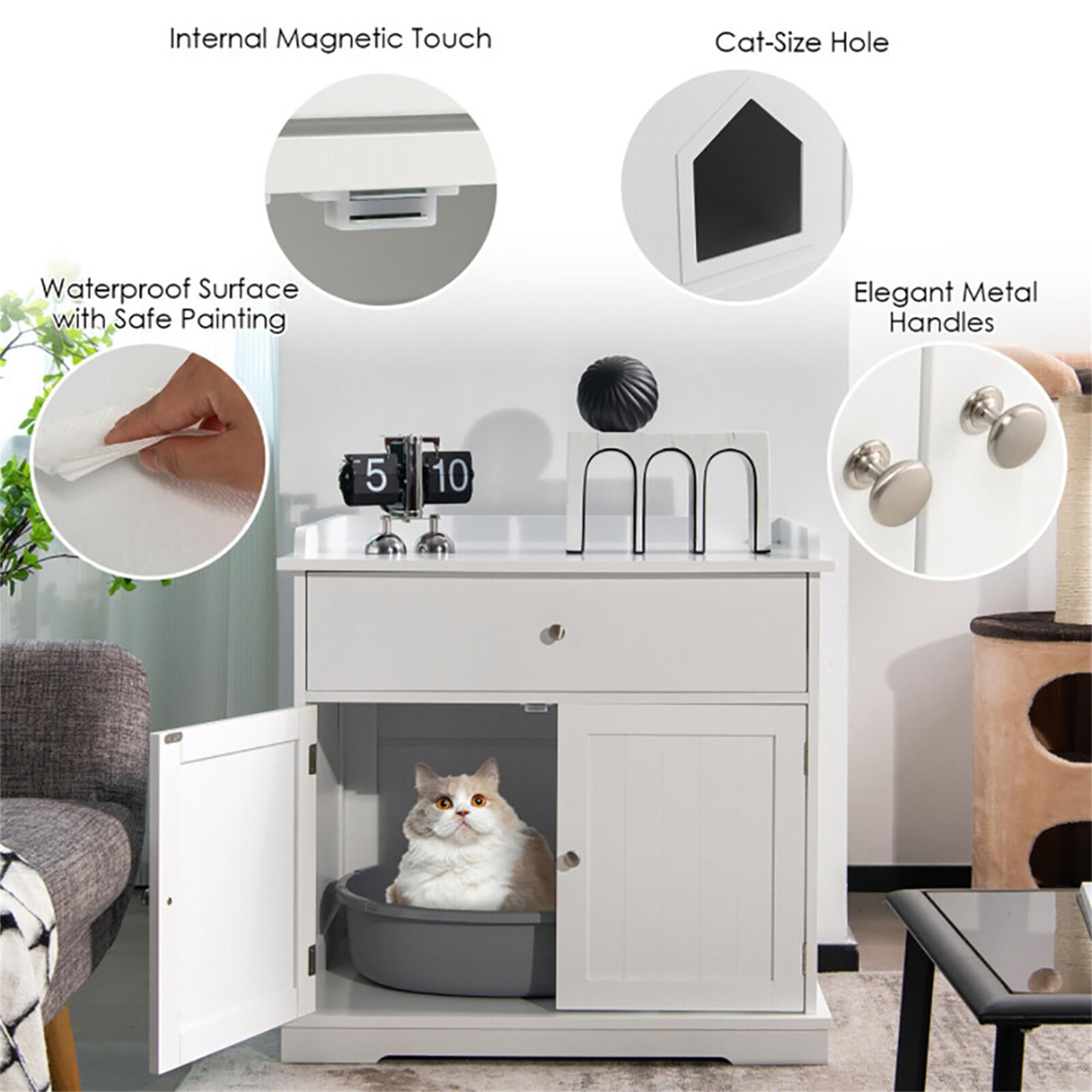 Internal Magnetic Touch

Cat-Size Hole

Waterproof Surface with Safe Painting

Elegant Metal Handles

5 10