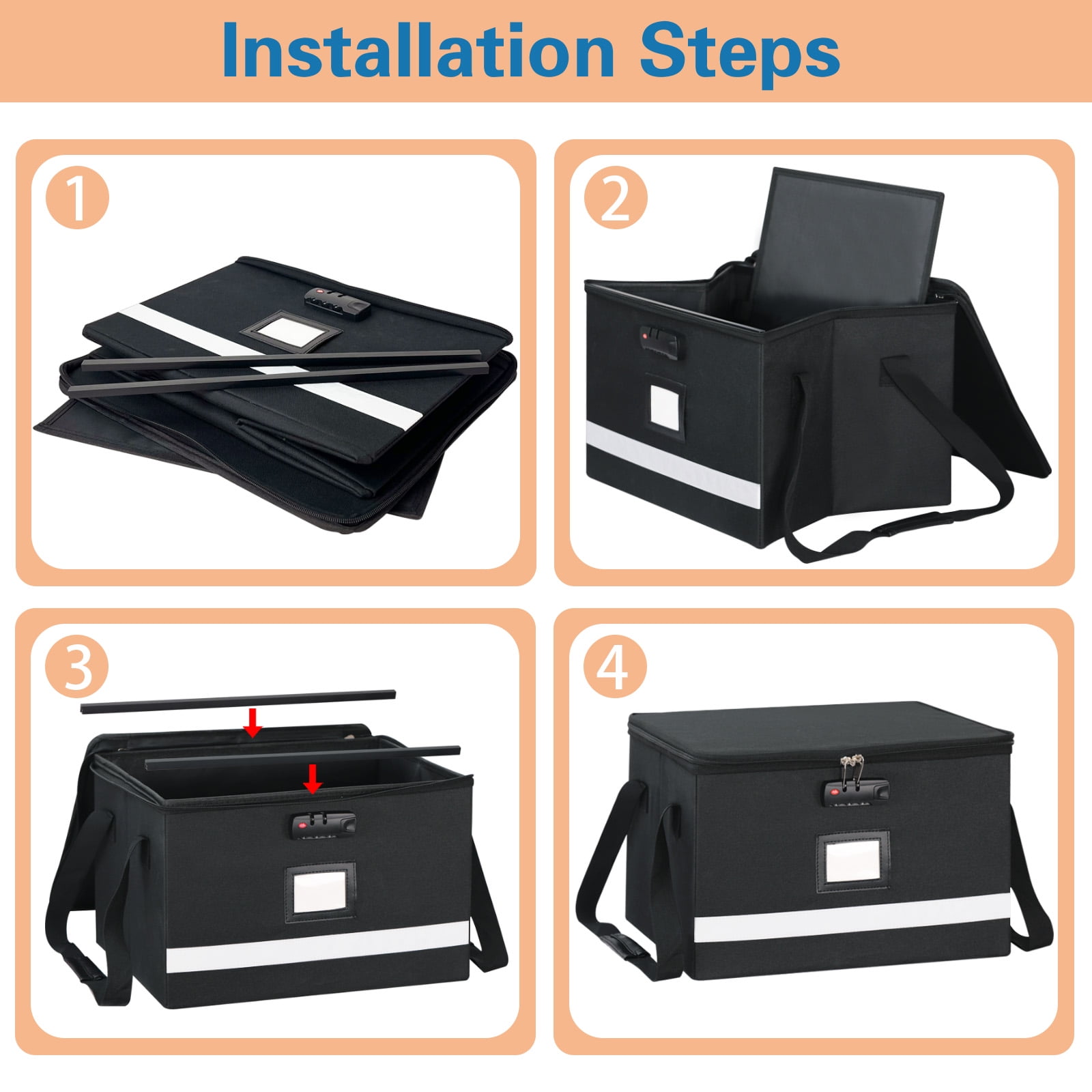 Installation Steps

1

2

3

4