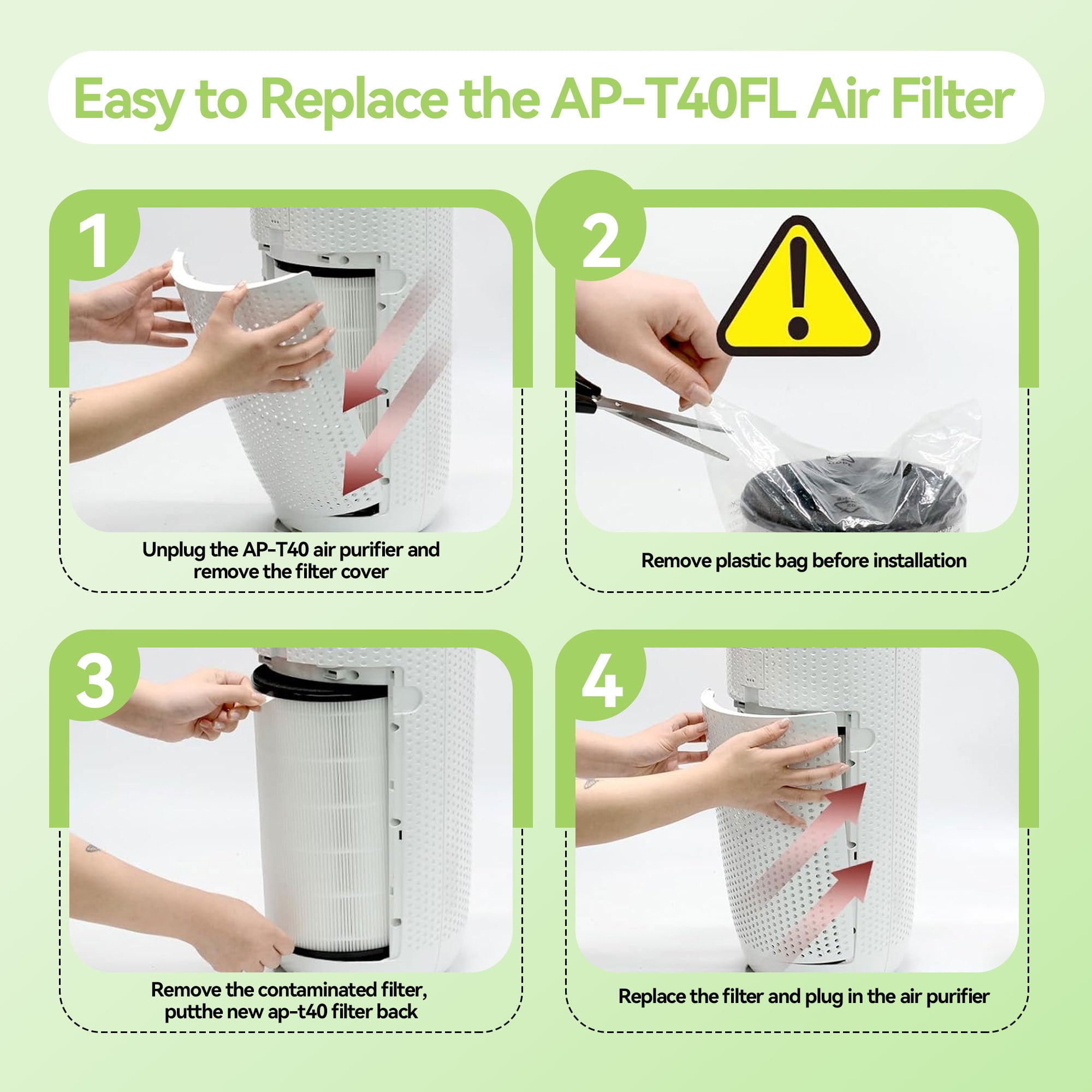 Easy to Replace the AP-T40FL Air Filter

1

Unplug the AP-T40 air purifier and remove the filter cover

2

Remove plastic bag before installation

3

Remove the contaminated filter, putthe new ap-t40 filter back

4

Replace the filter and plug in the air purifier