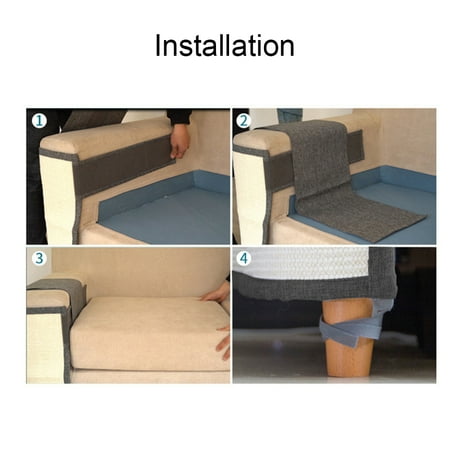 Installation

1

2

3

4