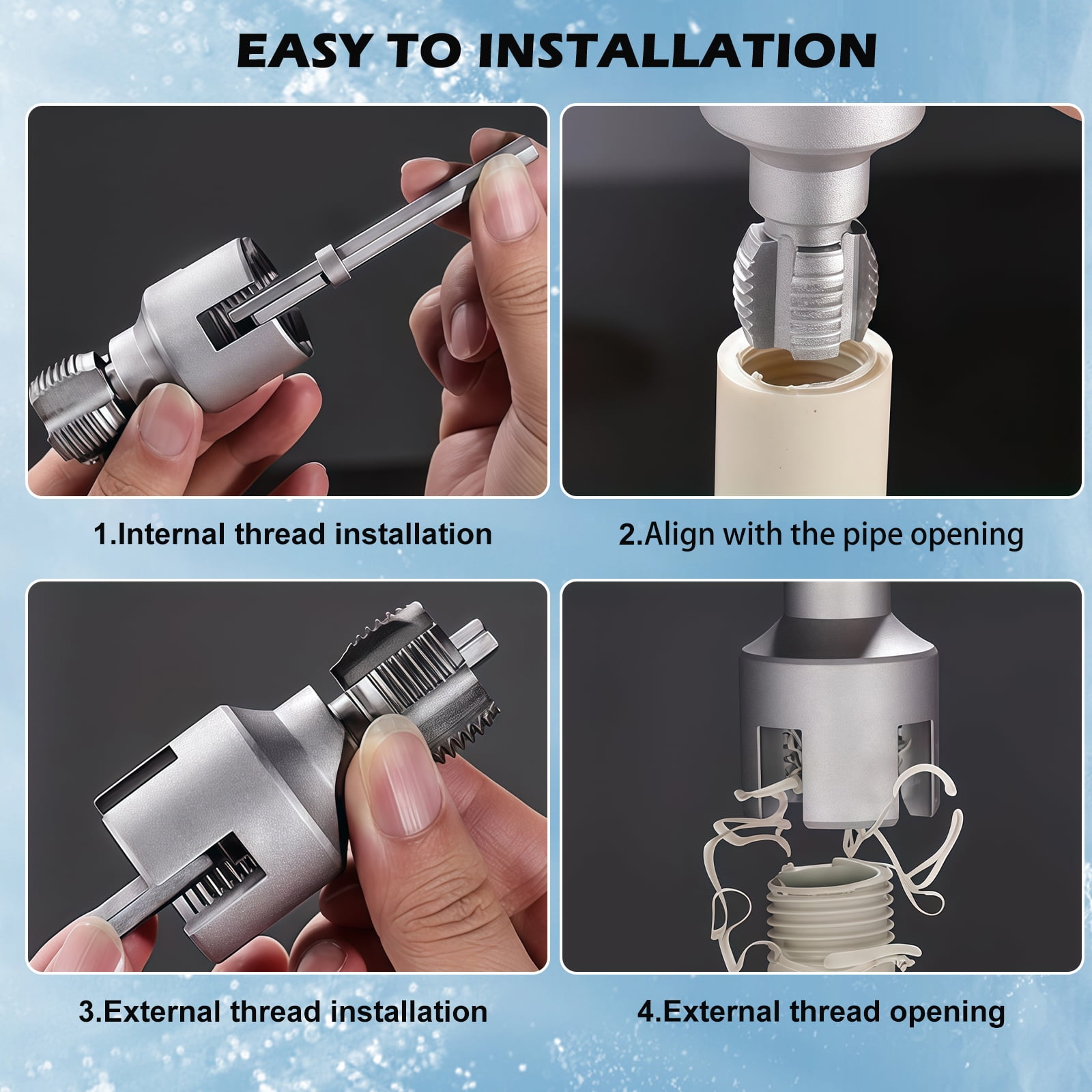 EASY TO INSTALLATION

1.Internal thread installation

2.Align with the pipe opening

3.External thread installation

4.External thread opening