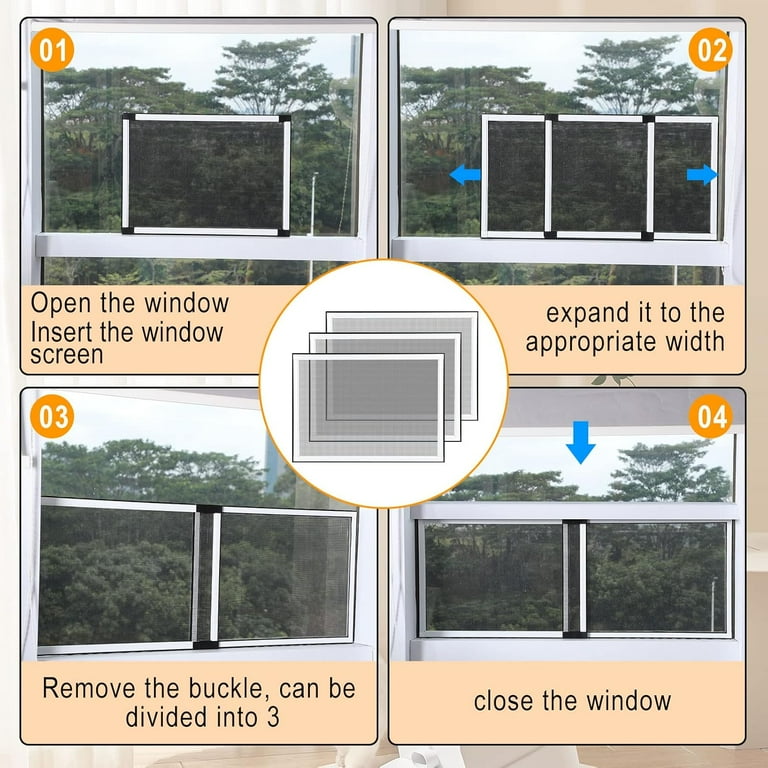 01

Open the window
Insert the window screen

02

expand it to the appropriate width

03

Remove the buckle, can be divided into 3

04

close the window