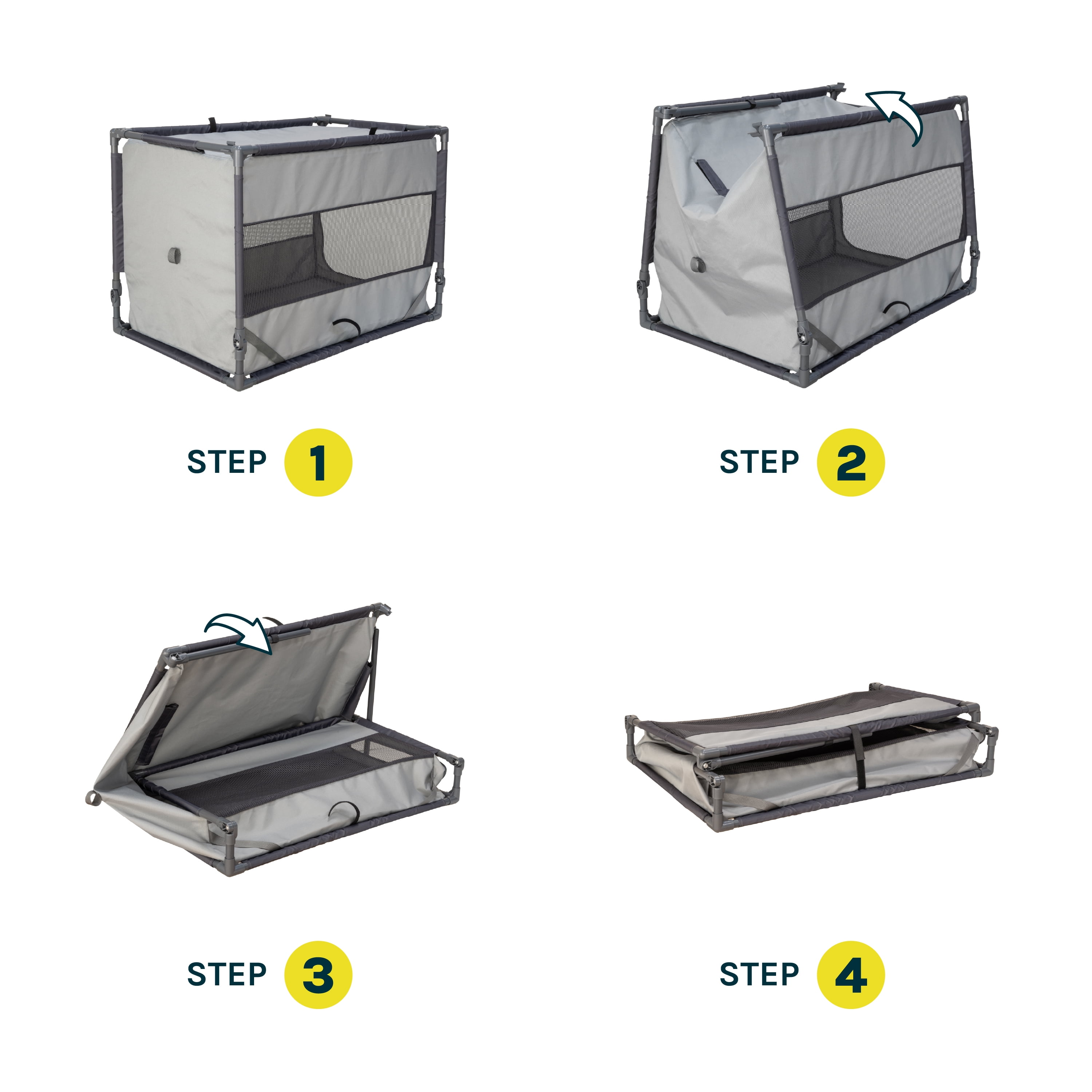 STEP 1

STEP 2

STEP 3

STEP 4