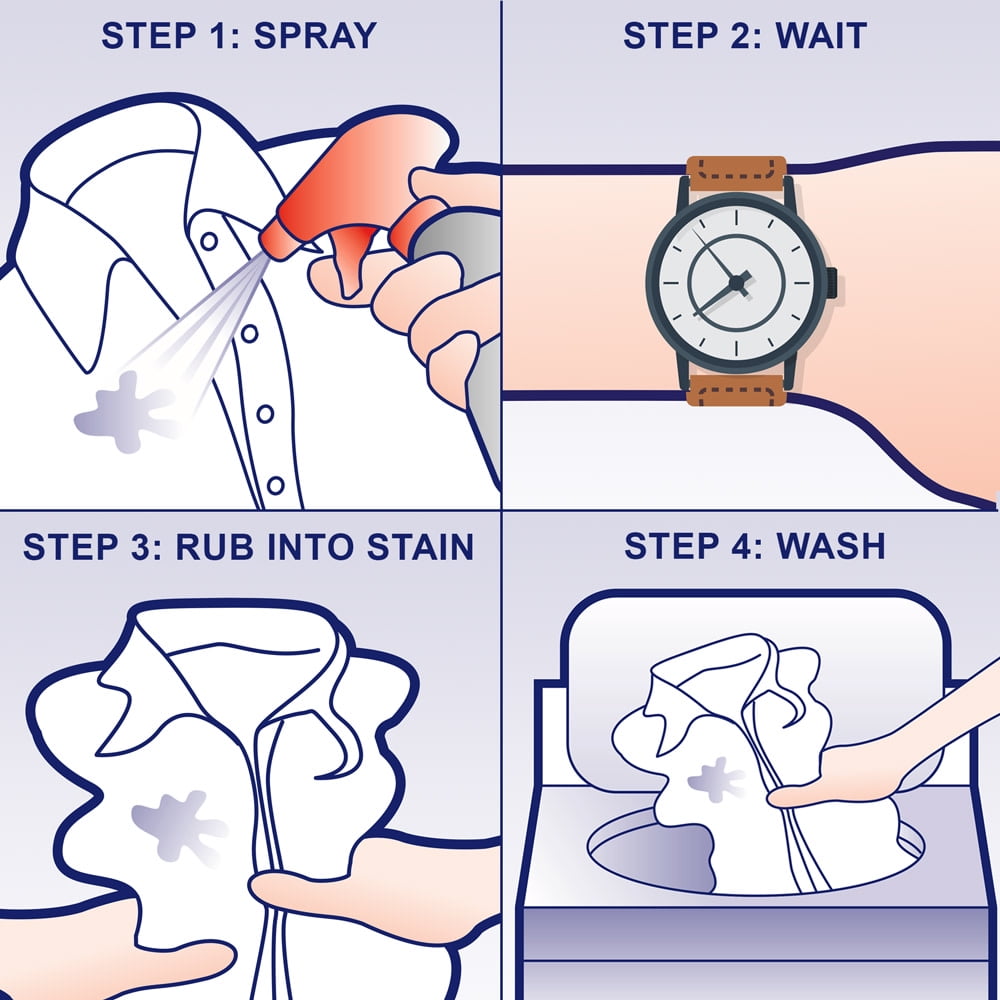 STEP 1: SPRAY

STEP 2: WAIT

STEP 3: RUB INTO STAIN

STEP 4: WASH