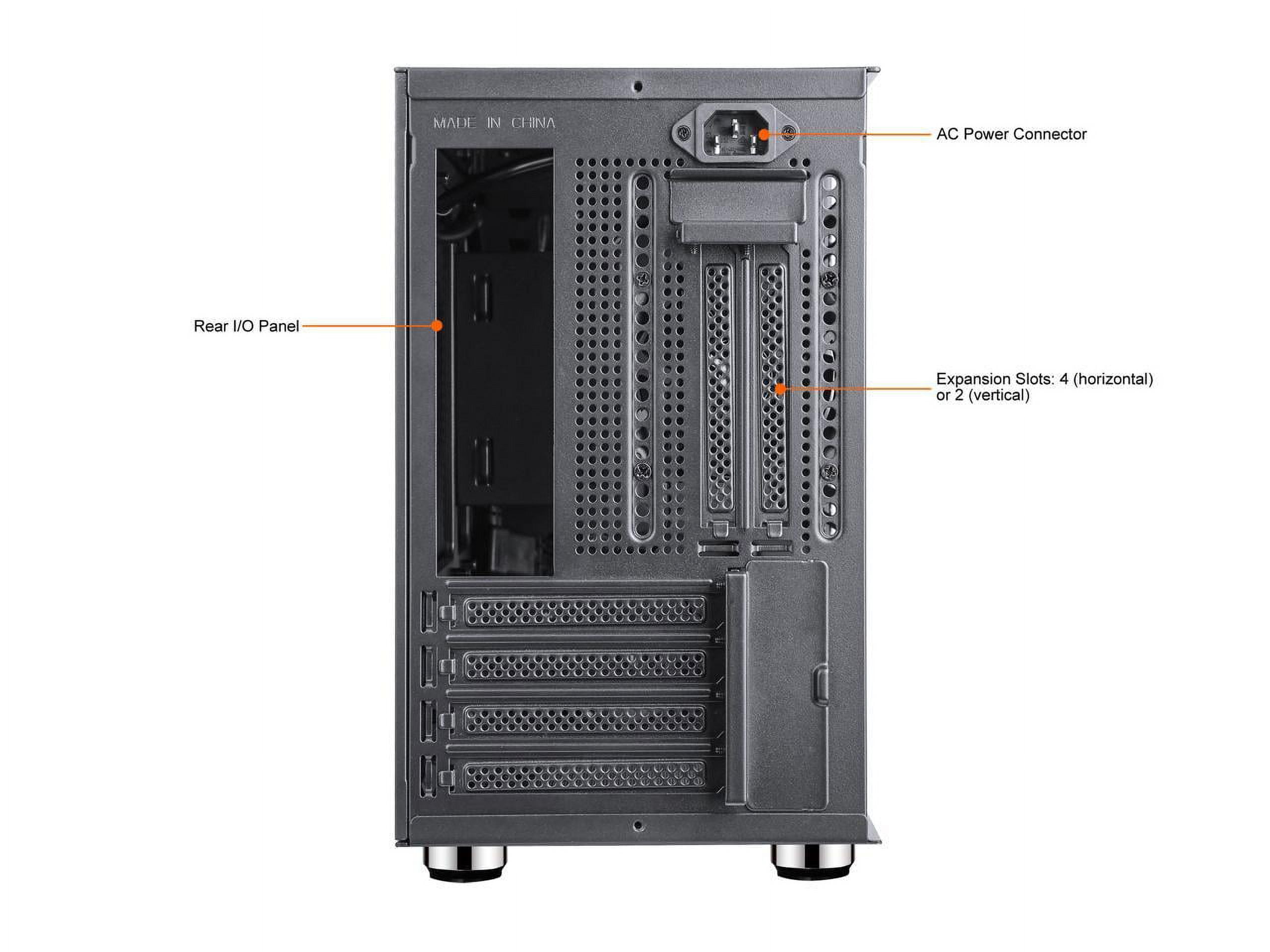 MADE IN CHINA

AC Power Connector

Rear I/O Panel

Expansion Slots: 4 (horizontal) or 2 (vertical)