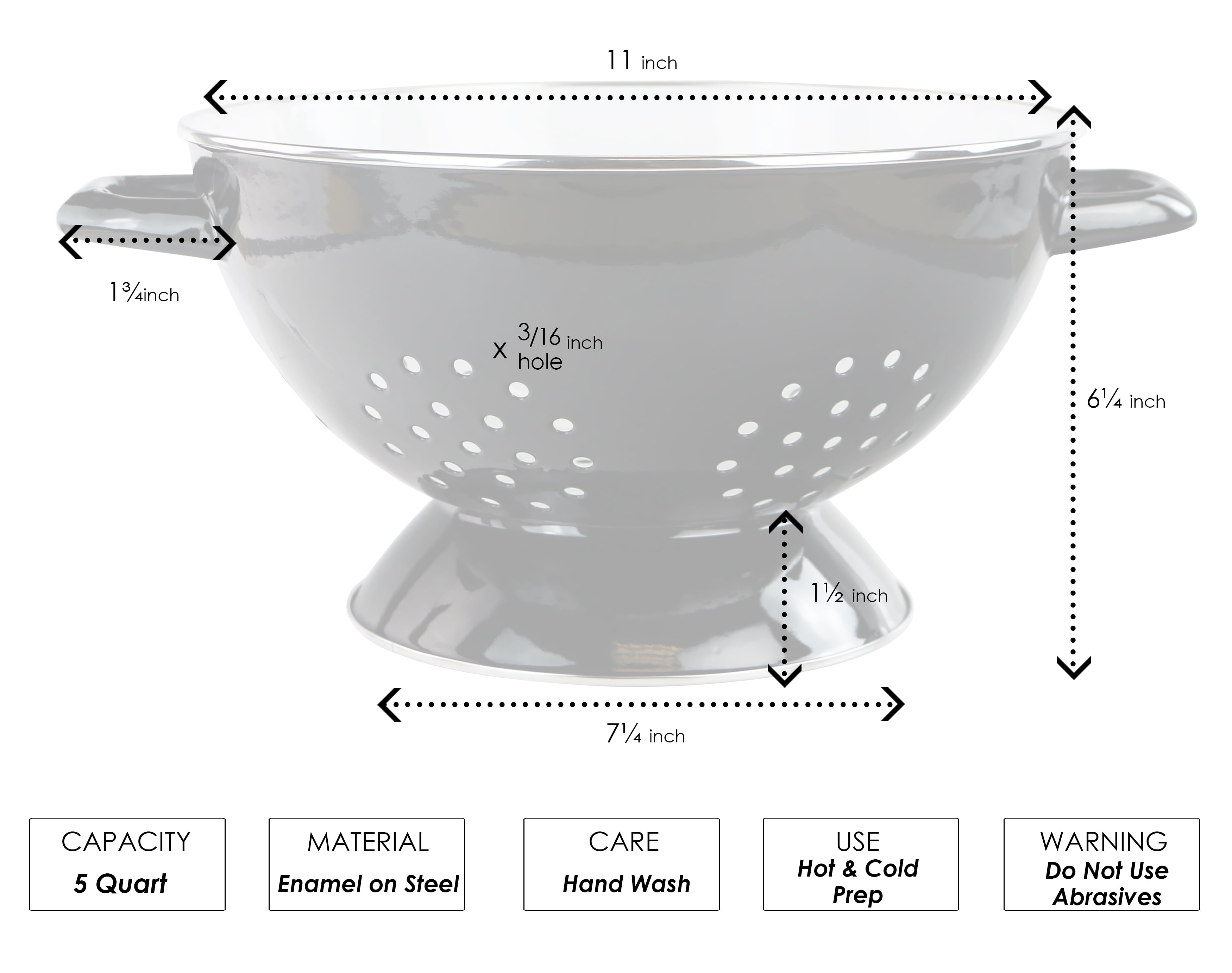 11 inch

1¾inch

x 3/16 inch hole

6¼ inch

1½ inch

7¼ inch

CAPACITY
5 Quart

MATERIAL
Enamel on Steel

CARE
Hand Wash

USE
Hot & Cold Prep

WARNING
Do Not Use Abrasives