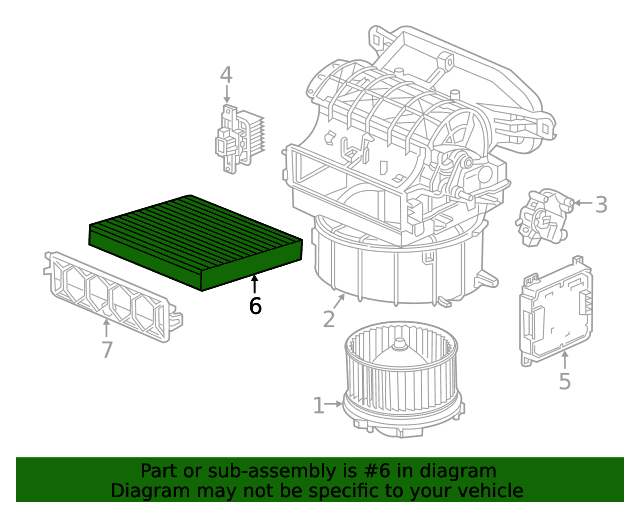 4

3

6

2

7

5

1

Part or sub-assembly is #6 in diagram
Diagram may not be specific to your vehicle