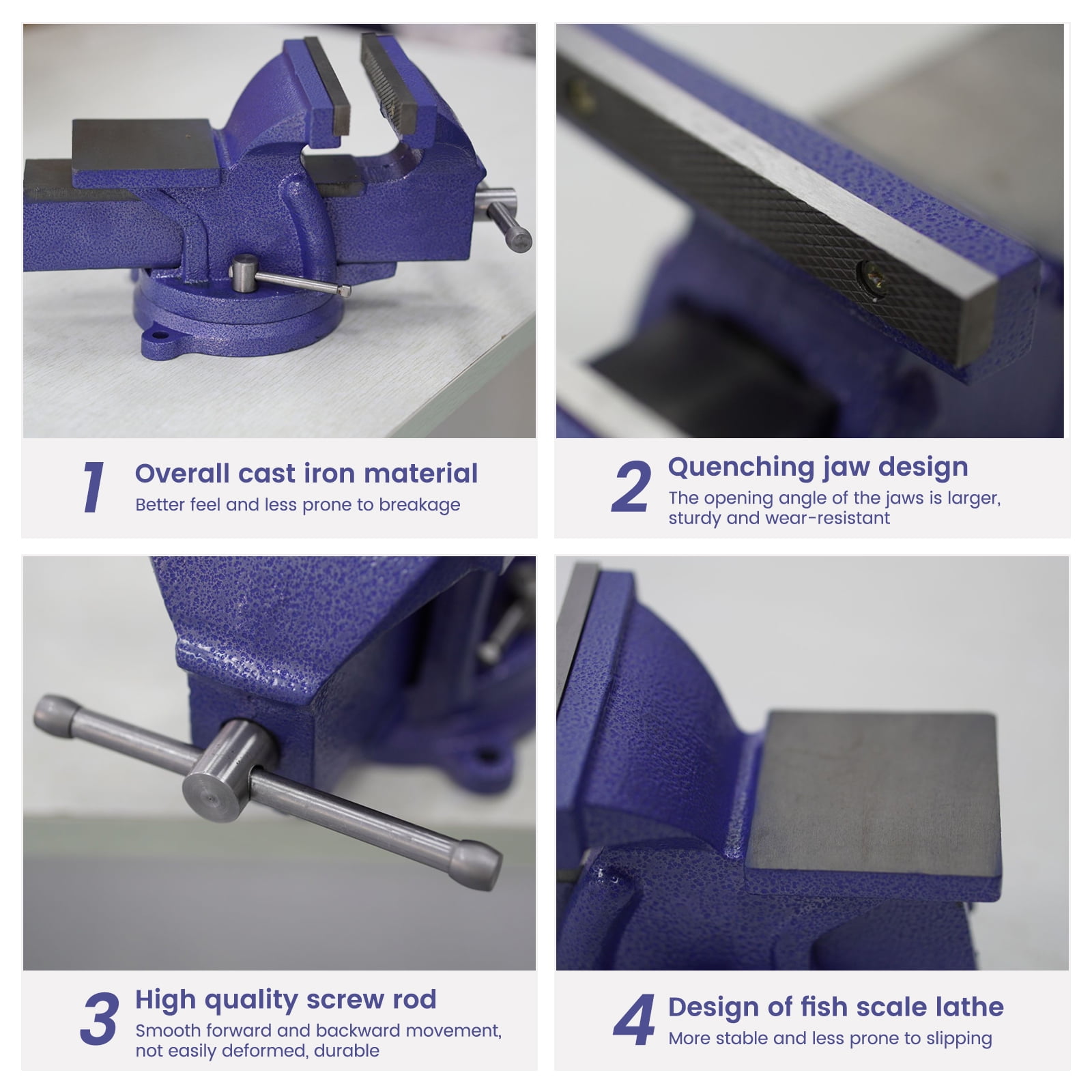 1 Overall cast iron material
Better feel and less prone to breakage

2 Quenching jaw design
The opening angle of the jaws is larger, sturdy and wear-resistant

3 High quality screw rod
Smooth forward and backward movement, not easily deformed, durable

4 Design of fish scale lathe
More stable and less prone to slipping