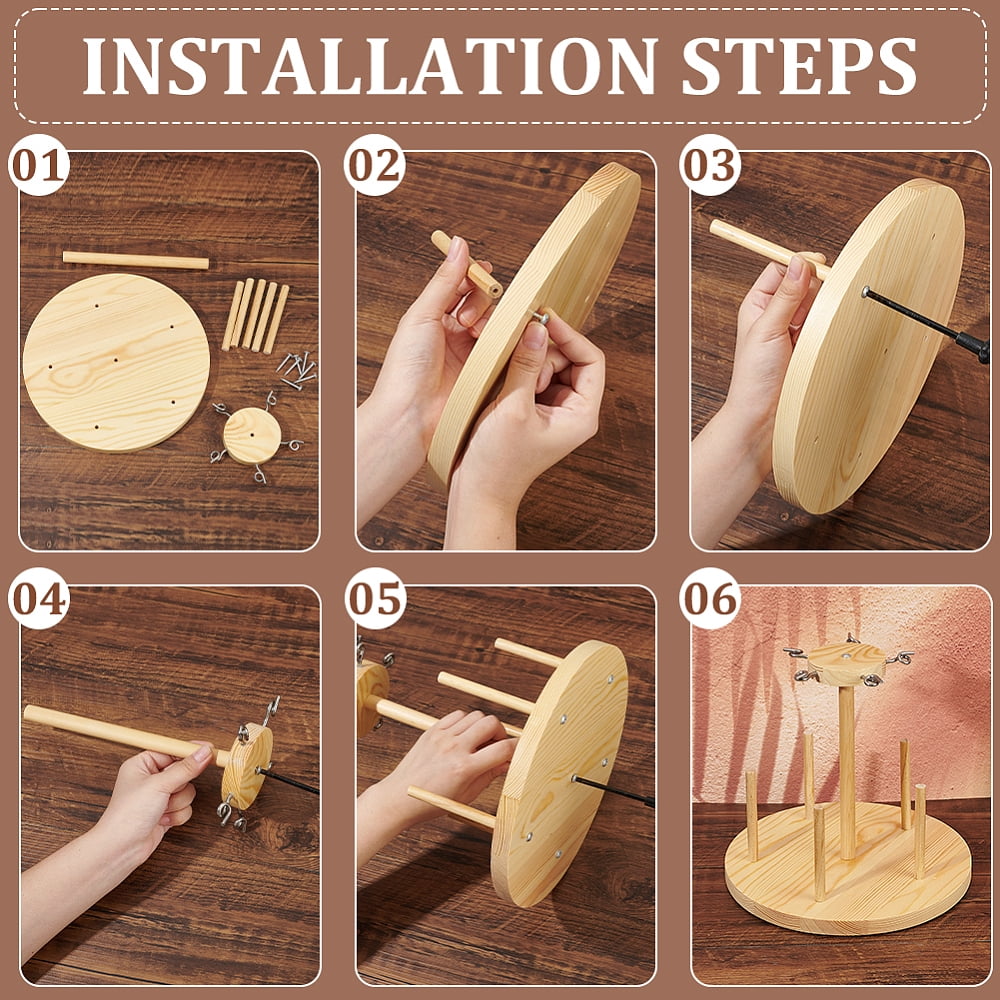 INSTALLATION STEPS

01

02

03

04

05

06