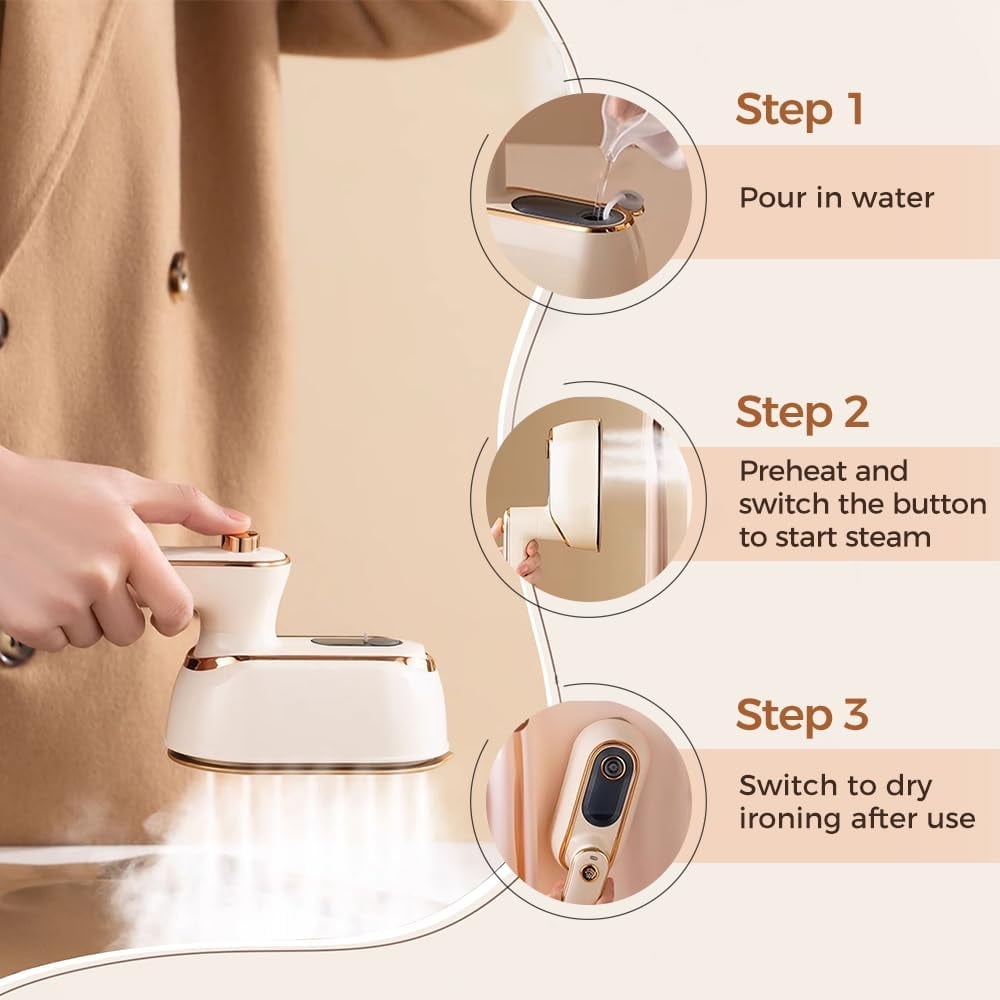 Step 1

Pour in water

Step 2

Preheat and switch the button to start steam

Step 3

Switch to dry ironing after use