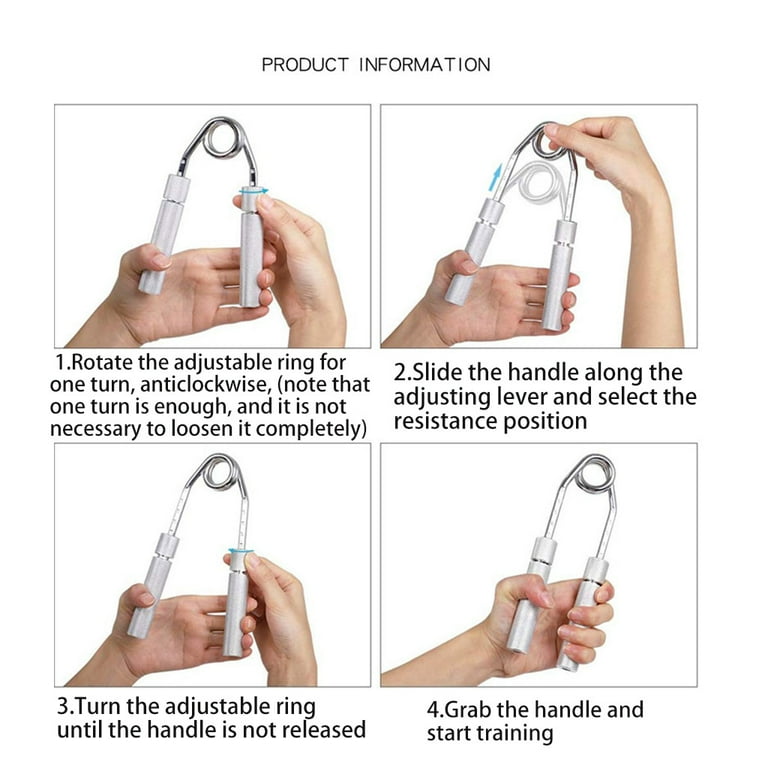 PRODUCT INFORMATION

1.Rotate the adjustable ring for one turn, anticlockwise, (note that one turn is enough, and it is not necessary to loosen it completely)

2.Slide the handle along the adjusting lever and select the resistance position

3.Turn the adjustable ring until the handle is not released

4.Grab the handle and start training