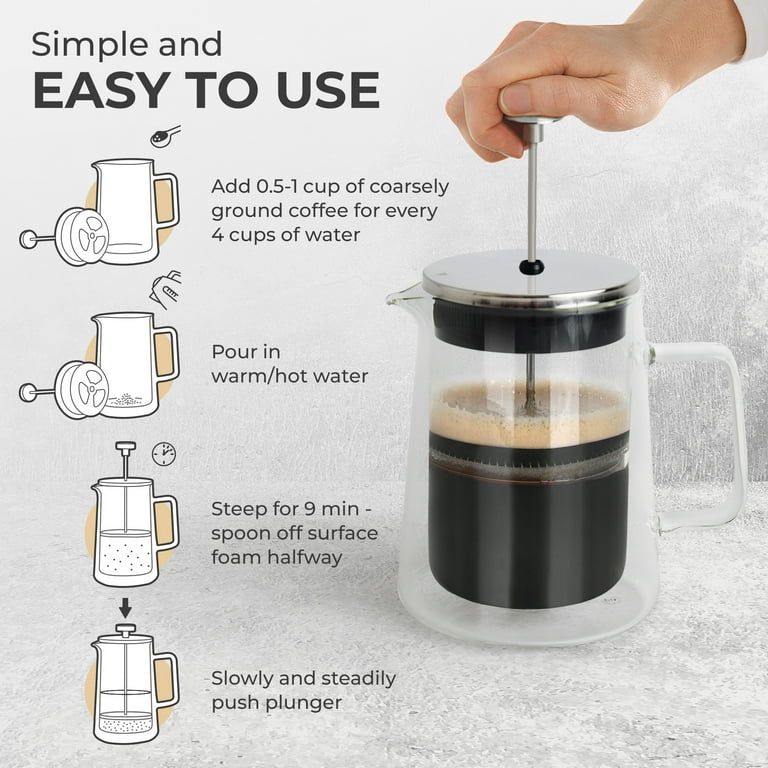 Simple and
EASY TO USE

Add 0.5-1 cup of coarsely ground coffee for every 4 cups of water

Pour in warm/hot water

Steep for 9 min - spoon off surface foam halfway

Slowly and steadily push plunger