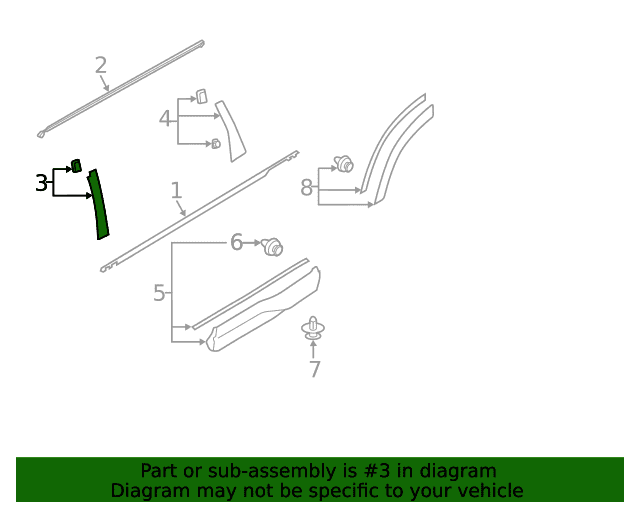 2
4
3
1
8
6
5
7

Part or sub-assembly is #3 in diagram
Diagram may not be specific to your vehicle