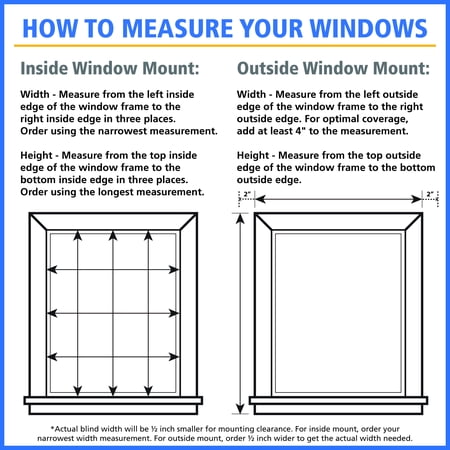 HOW TO MEASURE YOUR WINDOWS

Inside Window Mount:

Width - Measure from the left inside edge of the window frame to the right inside edge in three places. Order using the narrowest measurement.

Height - Measure from the top inside edge of the window frame to the bottom inside edge in three places. Order using the longest measurement.

Outside Window Mount:

Width - Measure from the left outside edge of the window frame to the right outside edge. For optimal coverage, add at least 4" to the measurement.

Height - Measure from the top outside edge of the window frame to the bottom outside edge.

2"

2"

*Actual blind width will be ½ inch smaller for mounting clearance. For inside mount, order your narrowest width measurement. For outside mount, order ½ inch wider to get the actual width needed.