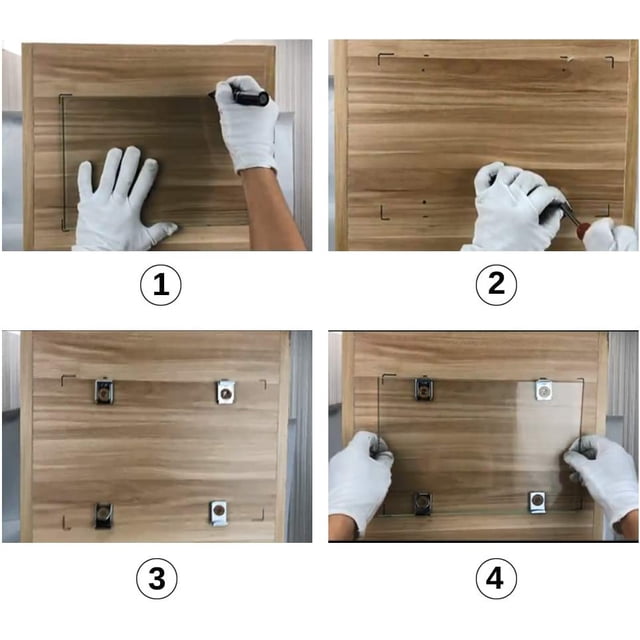 1

2

3

4