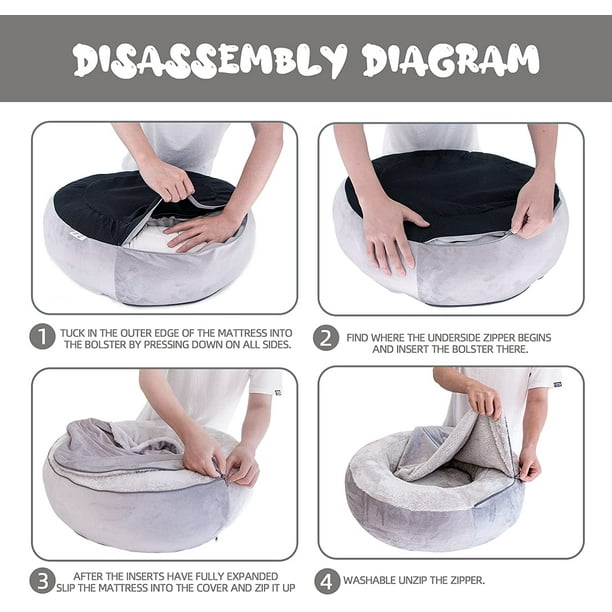 DISASSEMBLY DIAGRAM

1 TUCK IN THE OUTER EDGE OF THE MATTRESS INTO THE BOLSTER BY PRESSING DOWN ON ALL SIDES.

2 FIND WHERE THE UNDERSIDE ZIPPER BEGINS AND INSERT THE BOLSTER THERE.

3 AFTER THE INSERTS HAVE FULLY EXPANDED SLIP THE MATTRESS INTO THE COVER AND ZIP IT UP

4 WASHABLE UNZIP THE ZIPPER.