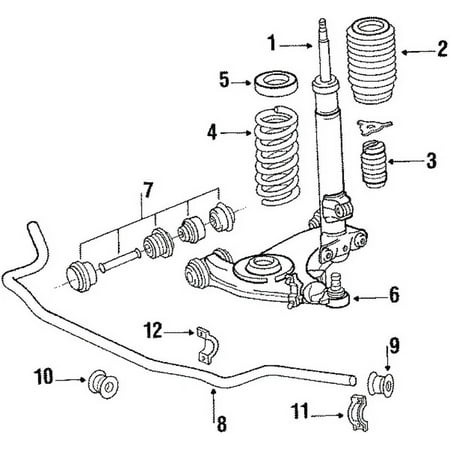 1
2
5
4
3
7
6
12
9
10
8
11