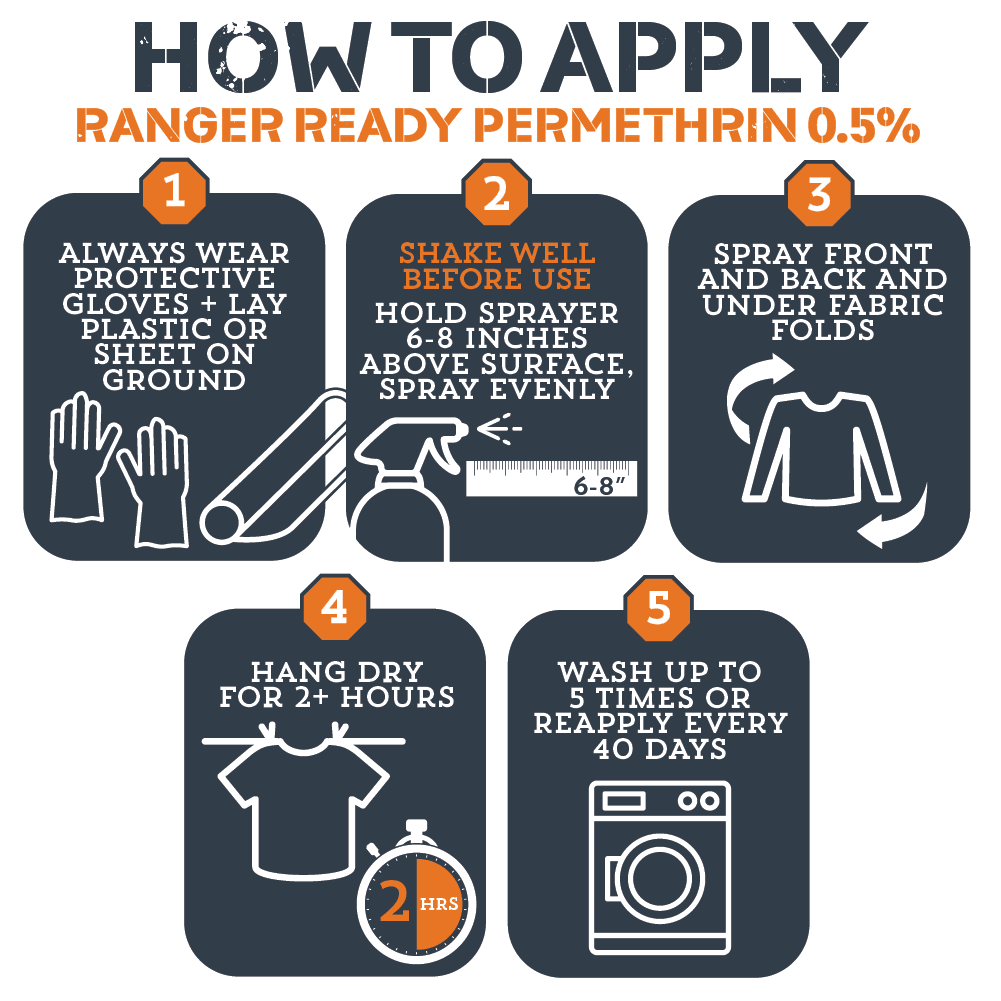 HOW TO APPLY
RANGER READY PERMETHRIN 0.5%

1
ALWAYS WEAR PROTECTIVE GLOVES + LAY PLASTIC OR SHEET ON GROUND

2
SHAKE WELL BEFORE USE
HOLD SPRAYER 6-8 INCHES ABOVE SURFACE, SPRAY EVENLY
6-8"

3
SPRAY FRONT AND BACK AND UNDER FABRIC FOLDS

4
HANG DRY FOR 2+ HOURS
2 HRS

5
WASH UP TO 5 TIMES OR REAPPLY EVERY 40 DAYS