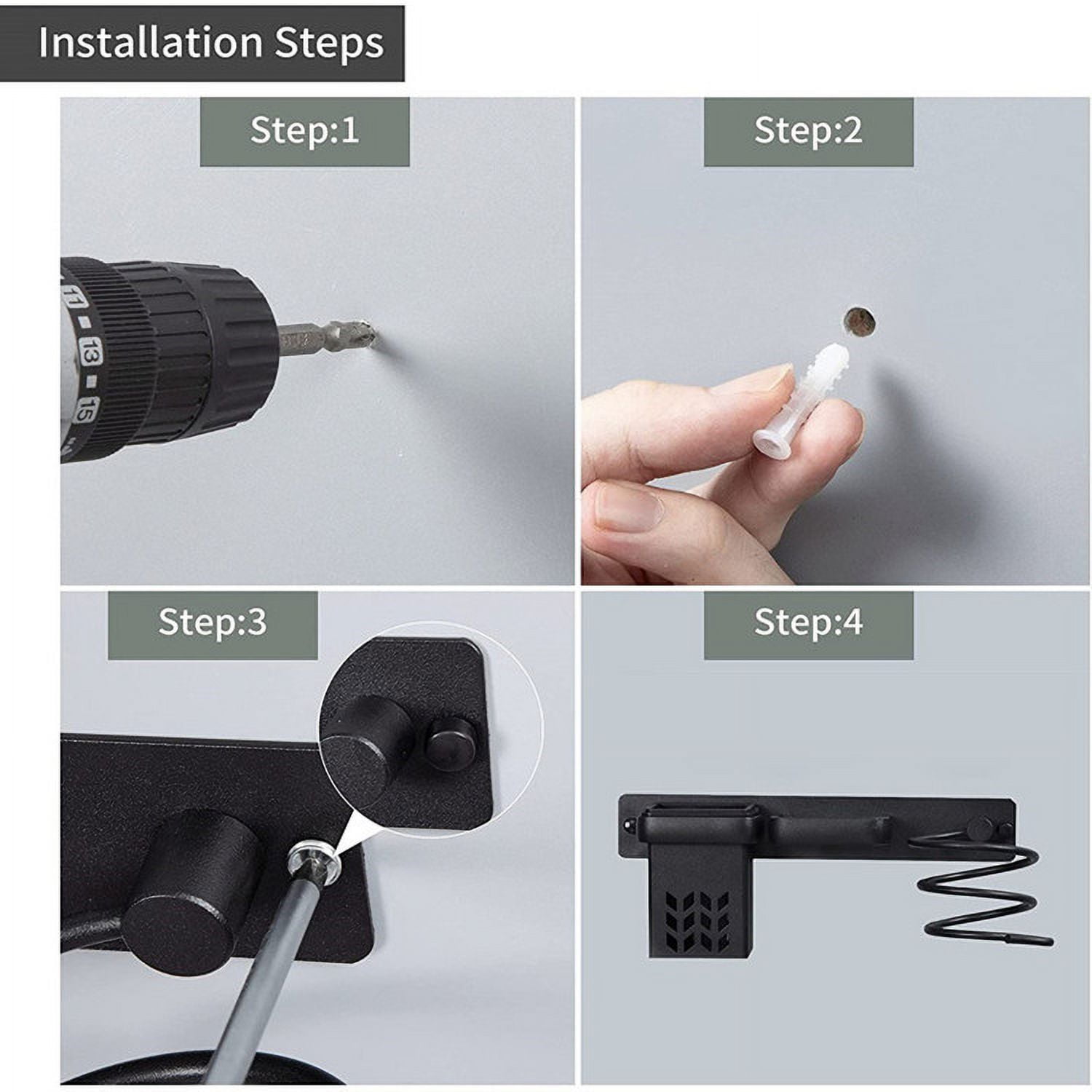 Installation Steps

Step:1

11
13
15

Step:2

Step:3

Step:4