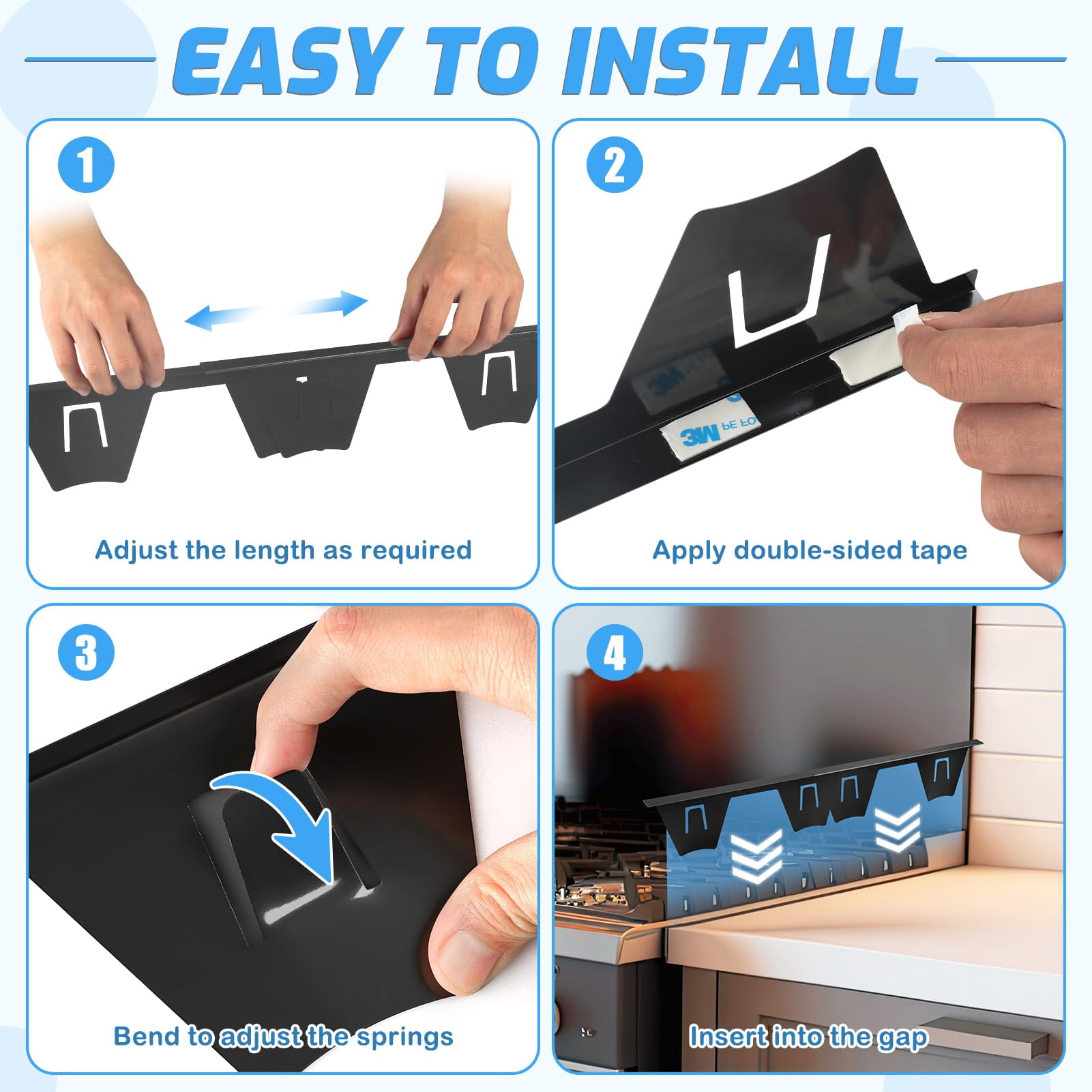 EASY TO INSTALL

1

Adjust the length as required

2

3M PE FO

Apply double-sided tape

3

Bend to adjust the springs

4

Insert into the gap