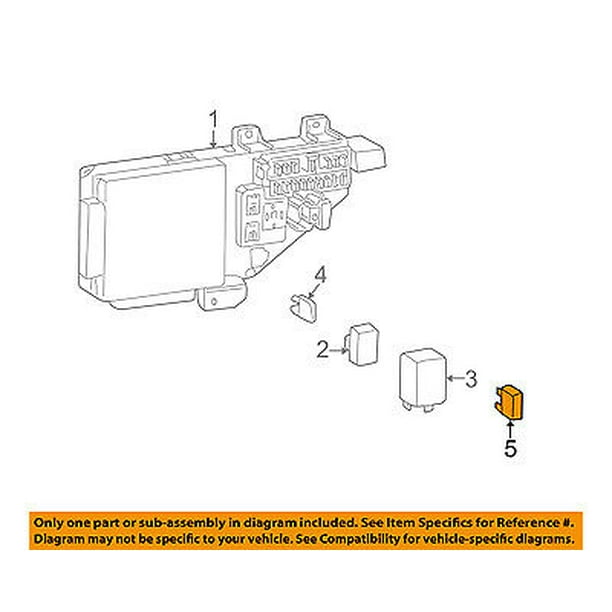 1

4

2

3

5

Only one part or sub-assembly in diagram included. See Item Specifics for Reference #. Diagram may not be specific to your vehicle. See Compatibility for vehicle-specific diagrams.