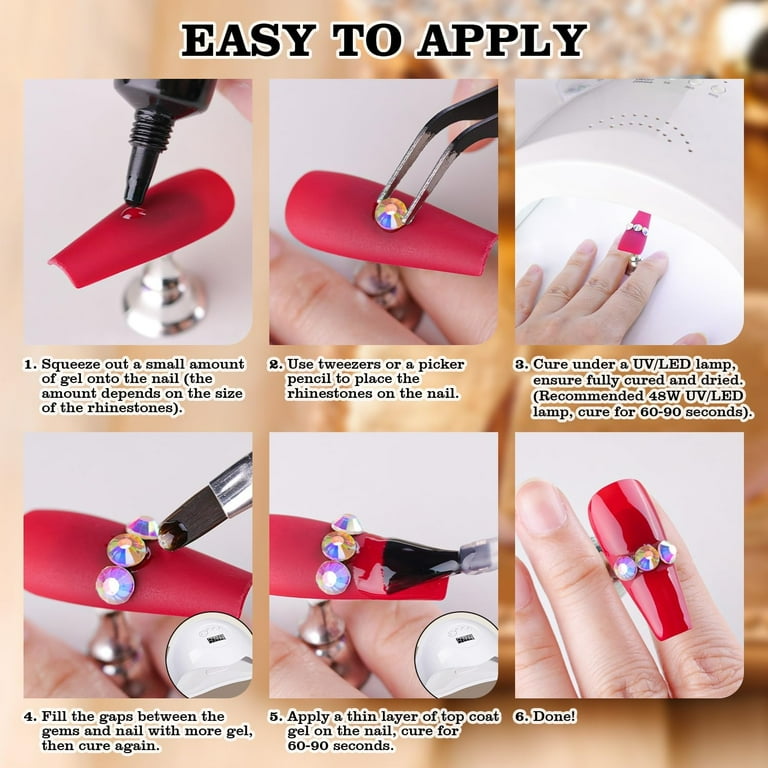 EASY TO APPLY

1. Squeeze out a small amount of gel onto the nail (the amount depends on the size of the rhinestones).

2. Use tweezers or a picker pencil to place the rhinestones on the nail.

3. Cure under a UV/LED lamp, ensure fully cured and dried. (Recommended 48W UV/LED lamp, cure for 60-90 seconds).

4. Fill the gaps between the gems and nail with more gel, then cure again.

5. Apply a thin layer of top coat gel on the nail, cure for 60-90 seconds.

6. Done!