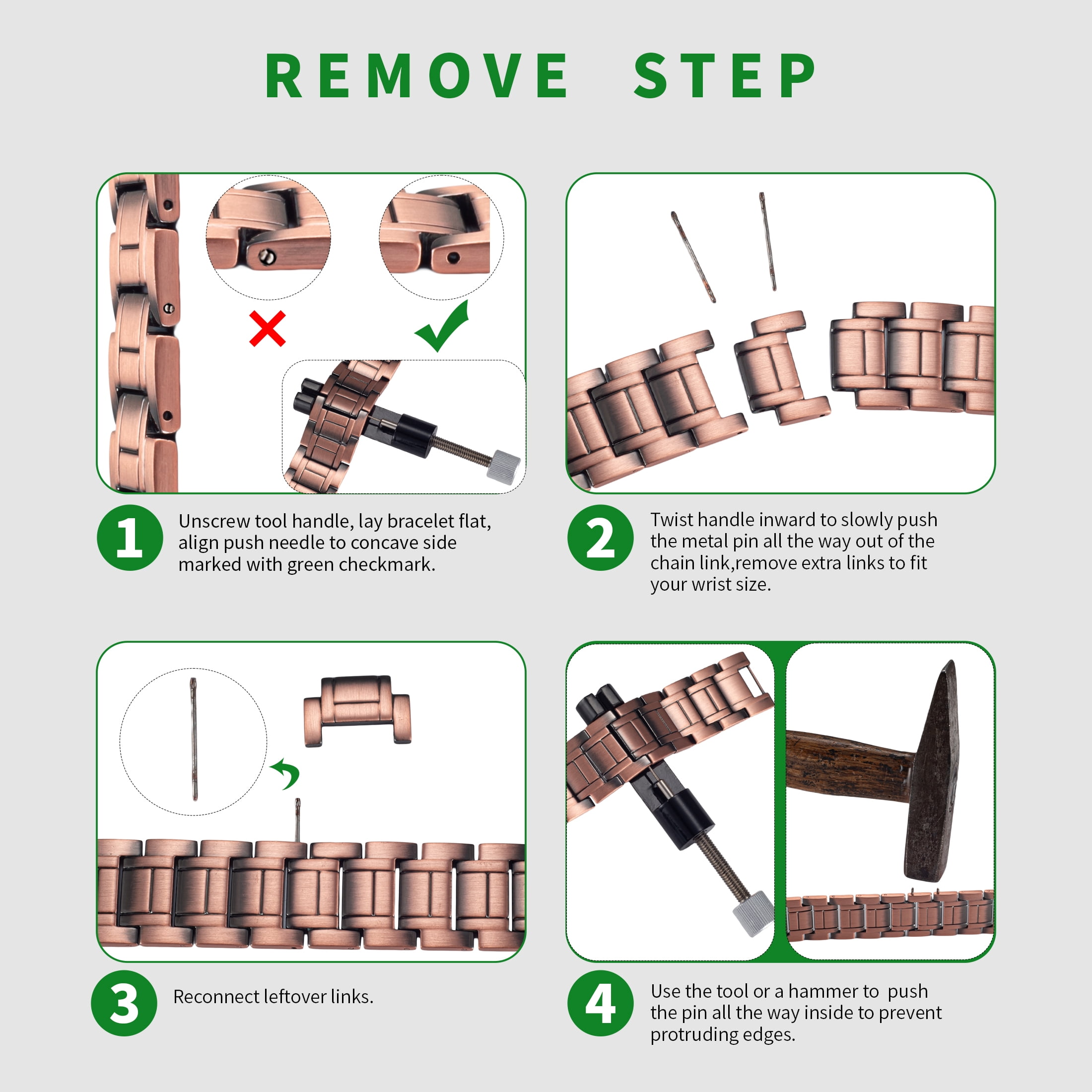 REMOVE STEP

1

Unscrew tool handle, lay bracelet flat, align push needle to concave side marked with green checkmark.

2

Twist handle inward to slowly push the metal pin all the way out of the chain link,remove extra links to fit your wrist size.

3

Reconnect leftover links.

4

Use the tool or a hammer to push the pin all the way inside to prevent protruding edges.