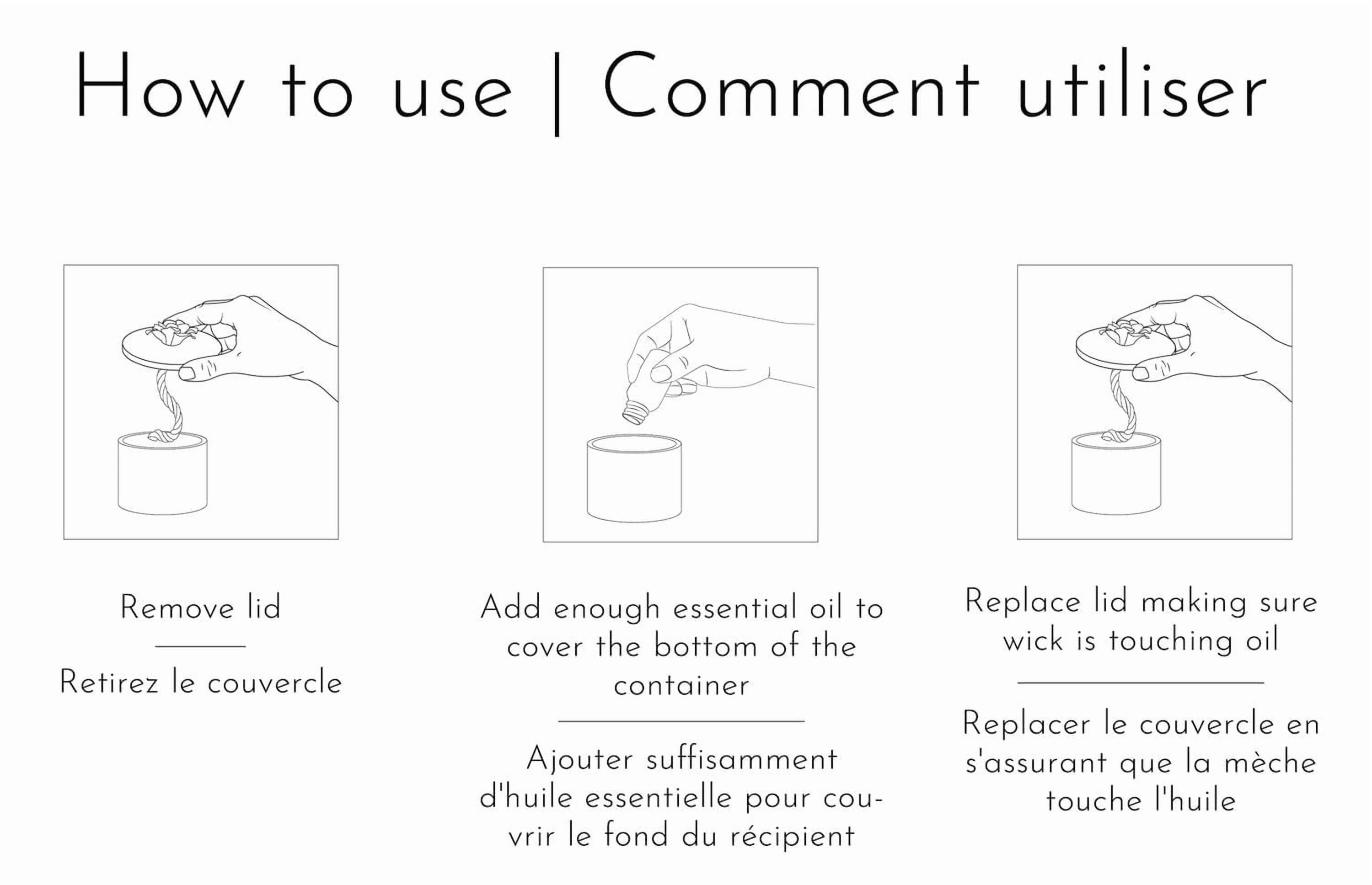 How to use | Comment utiliser

Remove lid

Retirez le couvercle

Add enough essential oil to cover the bottom of the container

Ajouter suffisamment d'huile essentielle pour couvrir le fond du récipient

Replace lid making sure wick is touching oil

Replacer le couvercle en s'assurant que la mèche touche l'huile