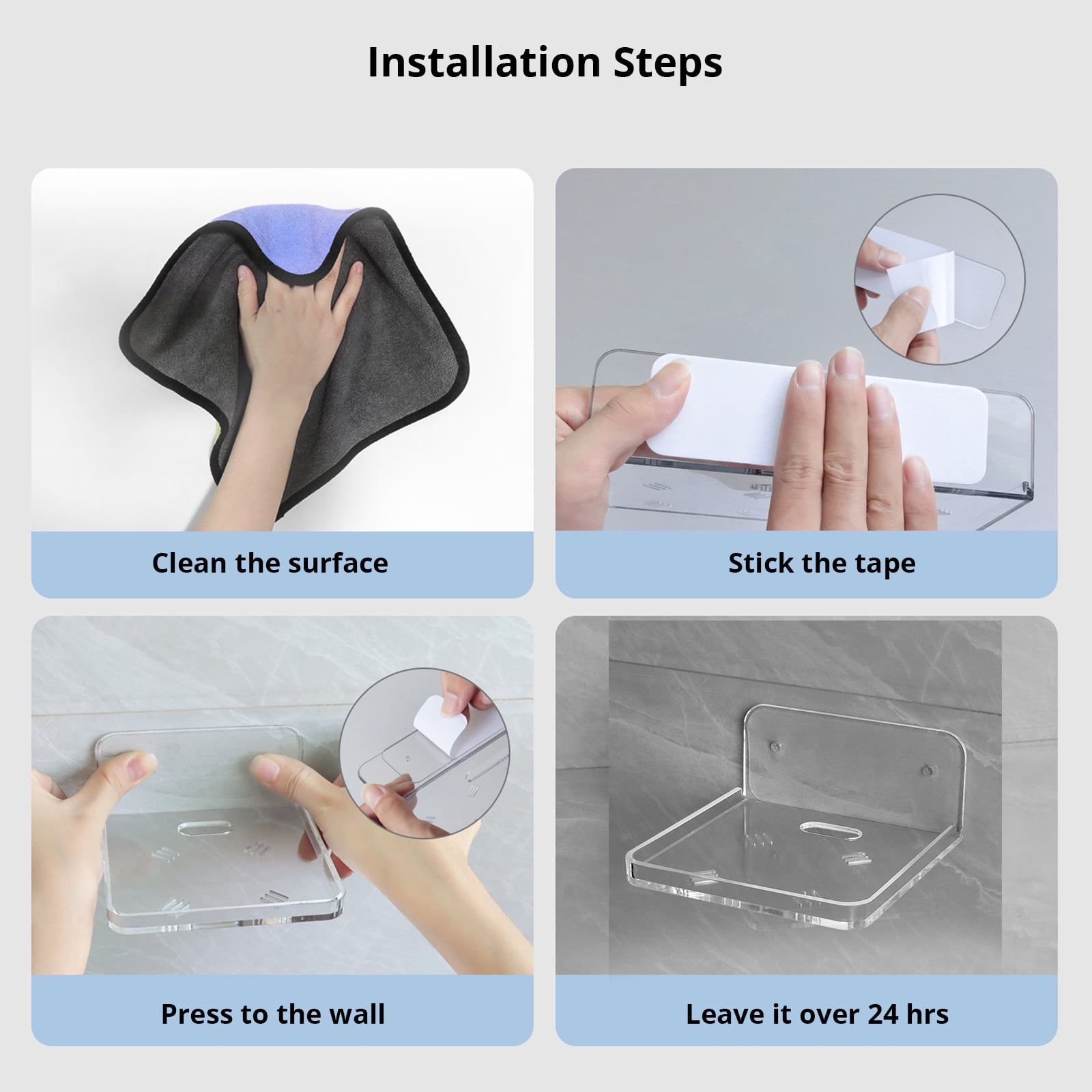 Installation Steps

Clean the surface

Stick the tape

Press to the wall

Leave it over 24 hrs