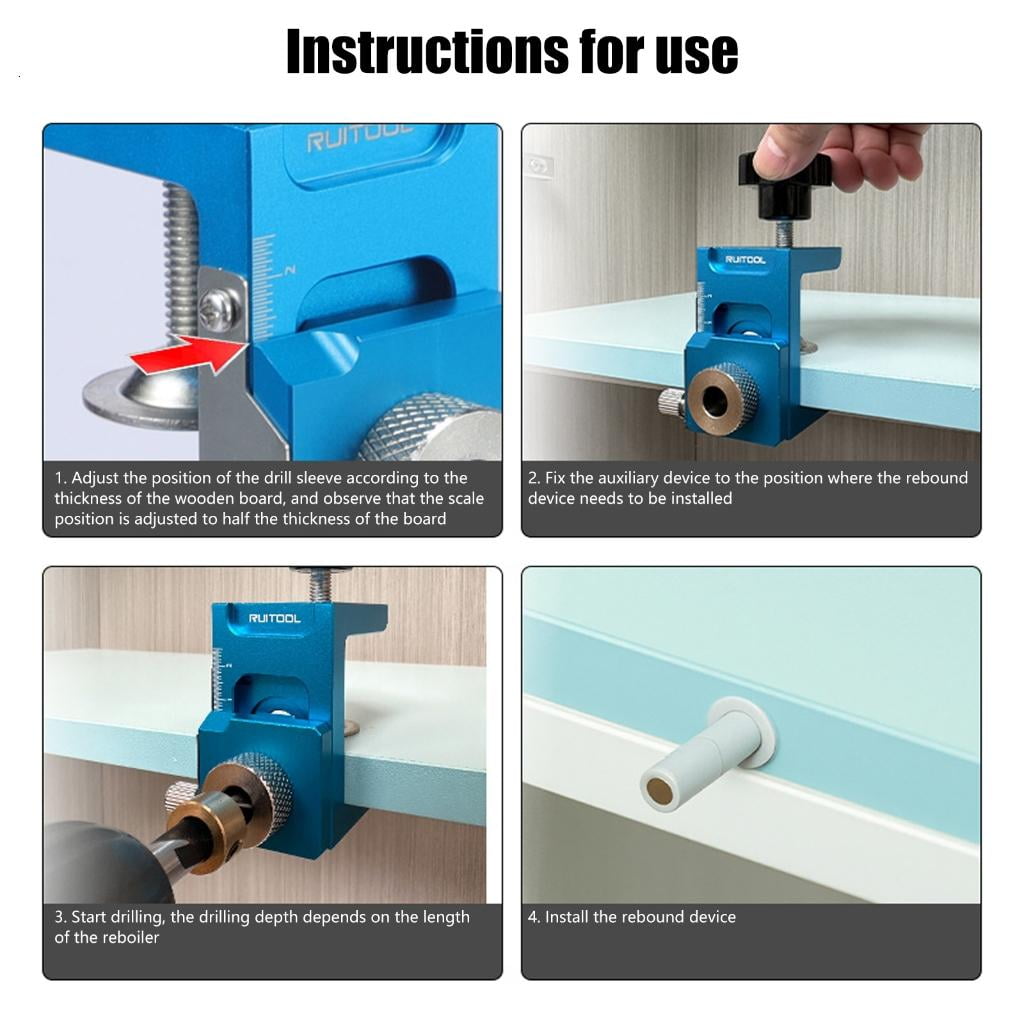 Instructions for use

RUITOOL

1. Adjust the position of the drill sleeve according to the thickness of the wooden board, and observe that the scale position is adjusted to half the thickness of the board

RUITOOL

2. Fix the auxiliary device to the position where the rebound device needs to be installed

RUITOOL

3. Start drilling, the drilling depth depends on the length of the reboiler

4. Install the rebound device