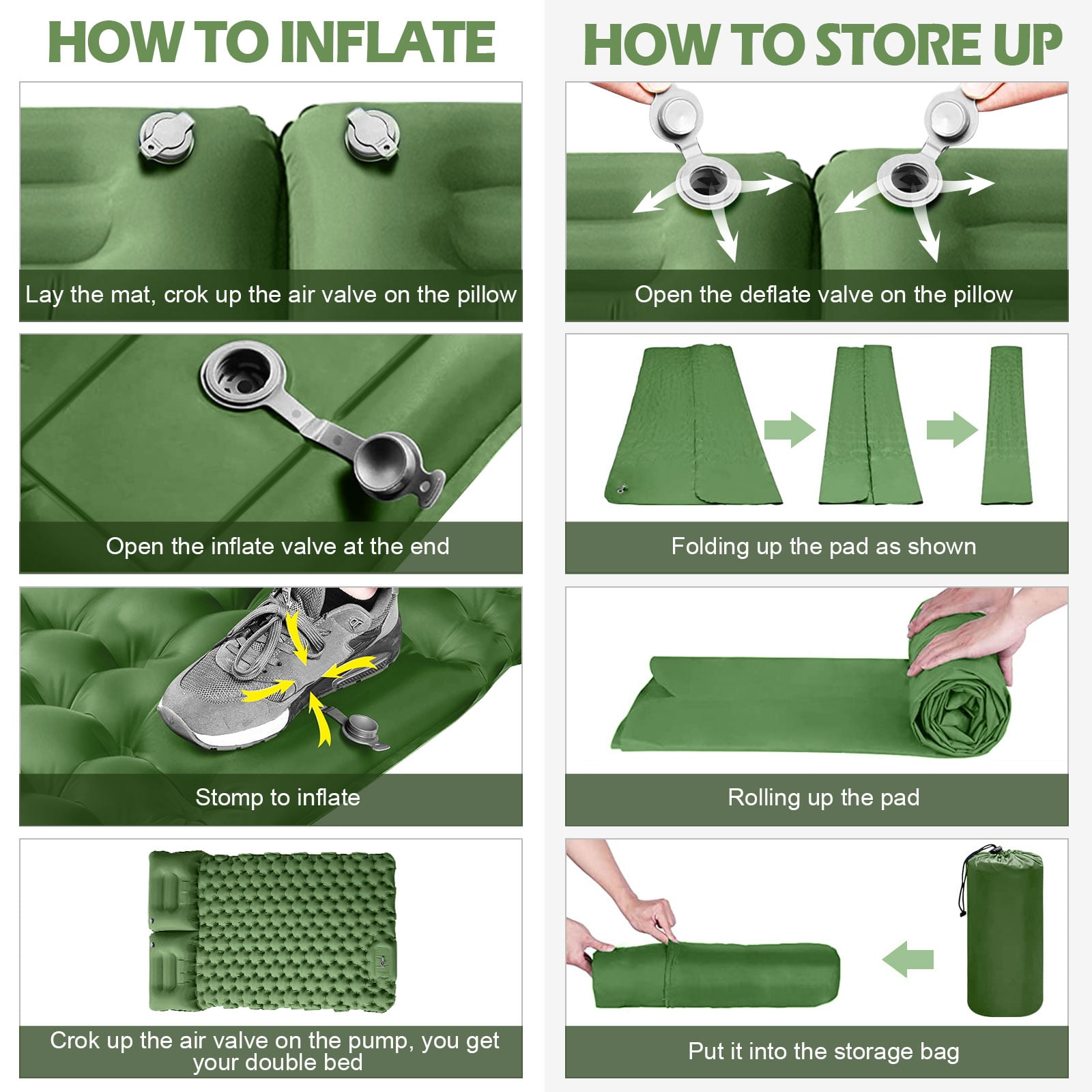 HOW TO INFLATE

Lay the mat, crok up the air valve on the pillow

Open the inflate valve at the end

Stomp to inflate

Crok up the air valve on the pump, you get your double bed

HOW TO STORE UP

Open the deflate valve on the pillow

Folding up the pad as shown

Rolling up the pad

Put it into the storage bag