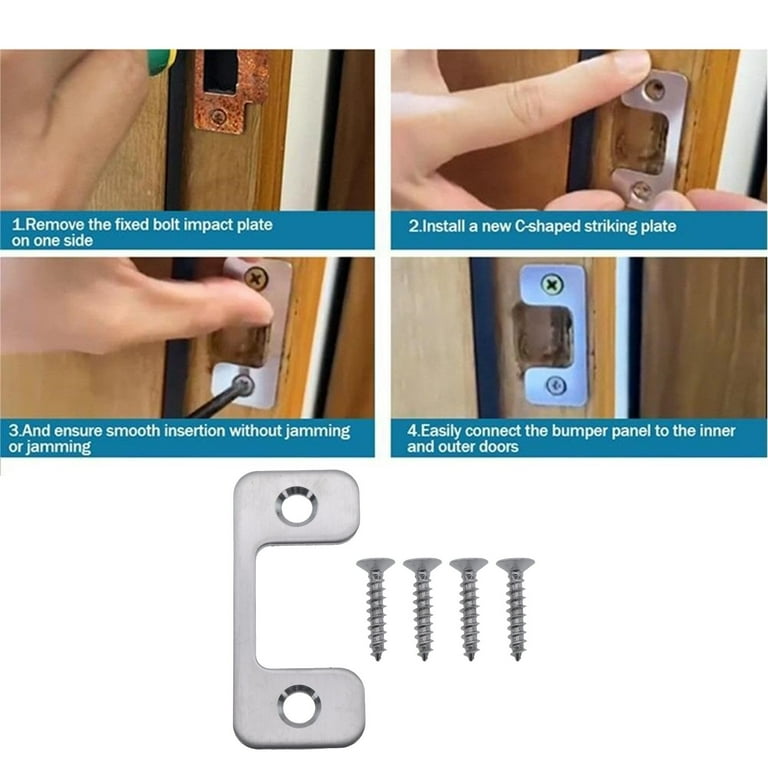 1.Remove the fixed bolt impact plate on one side

2.Install a new C-shaped striking plate

3.And ensure smooth insertion without jamming or jamming

4.Easily connect the bumper panel to the inner and outer doors