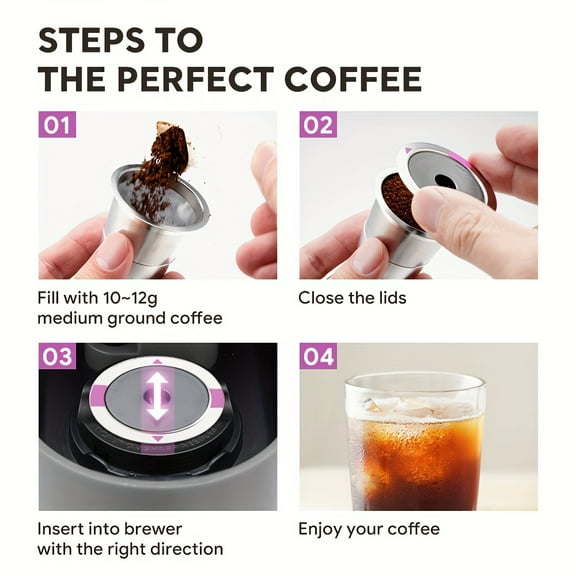 STEPS TO
THE PERFECT COFFEE

01

Fill with 10~12g medium ground coffee

02

Close the lids

03

Insert into brewer with the right direction

04

Enjoy your coffee