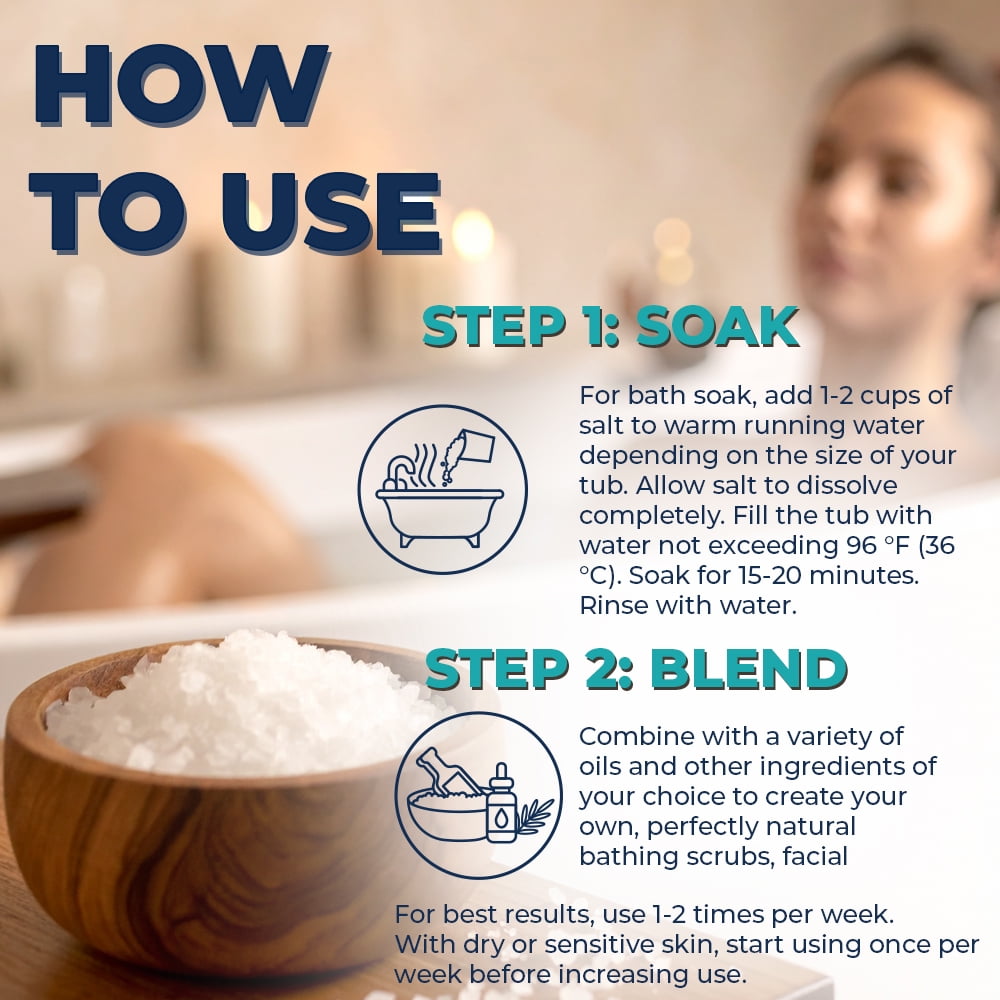 HOW TO USE

STEP 1: SOAK

For bath soak, add 1-2 cups of salt to warm running water depending on the size of your tub. Allow salt to dissolve completely. Fill the tub with water not exceeding 96 °F (36 °C). Soak for 15-20 minutes. Rinse with water.

STEP 2: BLEND

Combine with a variety of oils and other ingredients of your choice to create your own, perfectly natural bathing scrubs, facial

For best results, use 1-2 times per week. With dry or sensitive skin, start using once per week before increasing use.