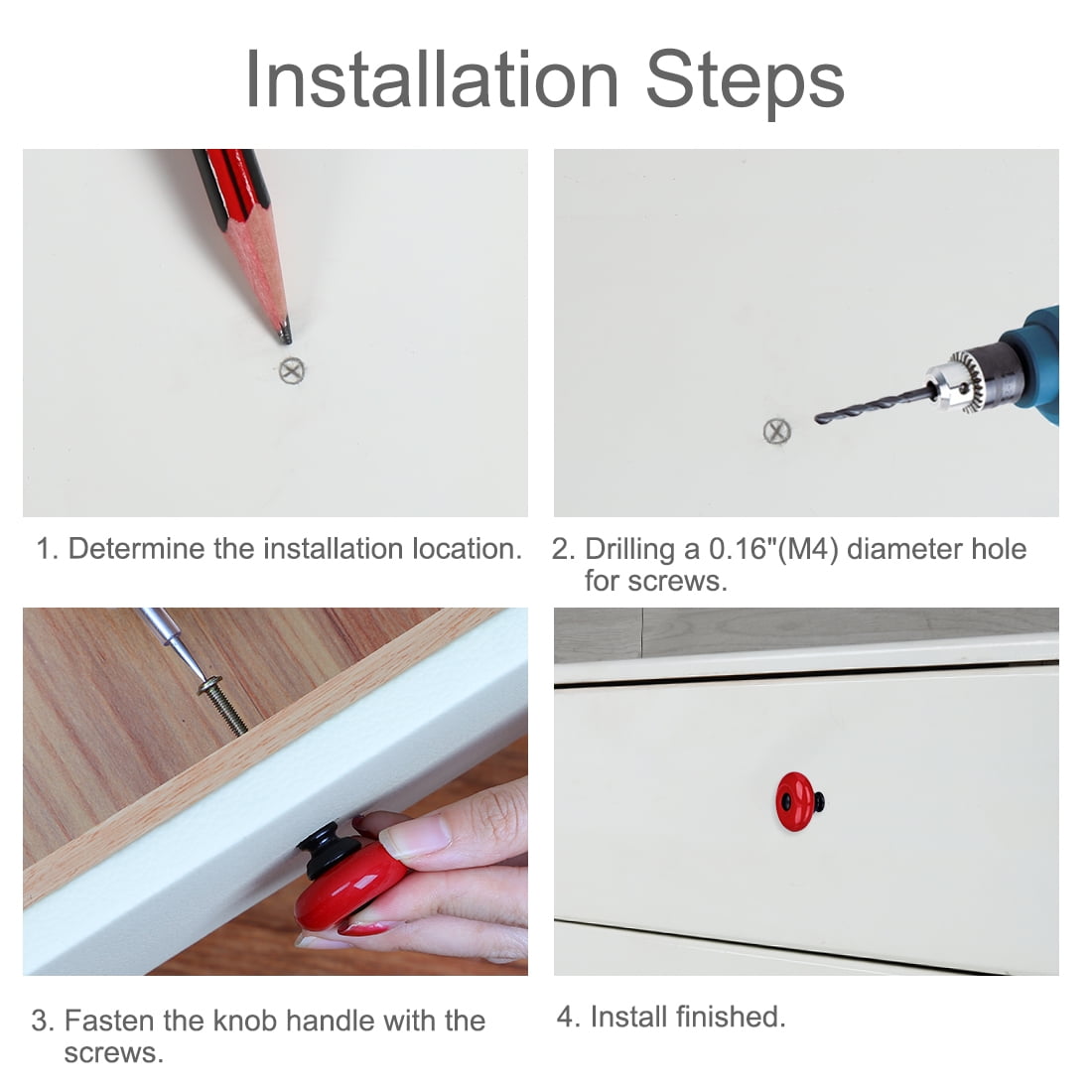 Installation Steps

1. Determine the installation location.

2. Drilling a 0.16"(M4) diameter hole for screws.

3. Fasten the knob handle with the screws.

4. Install finished.