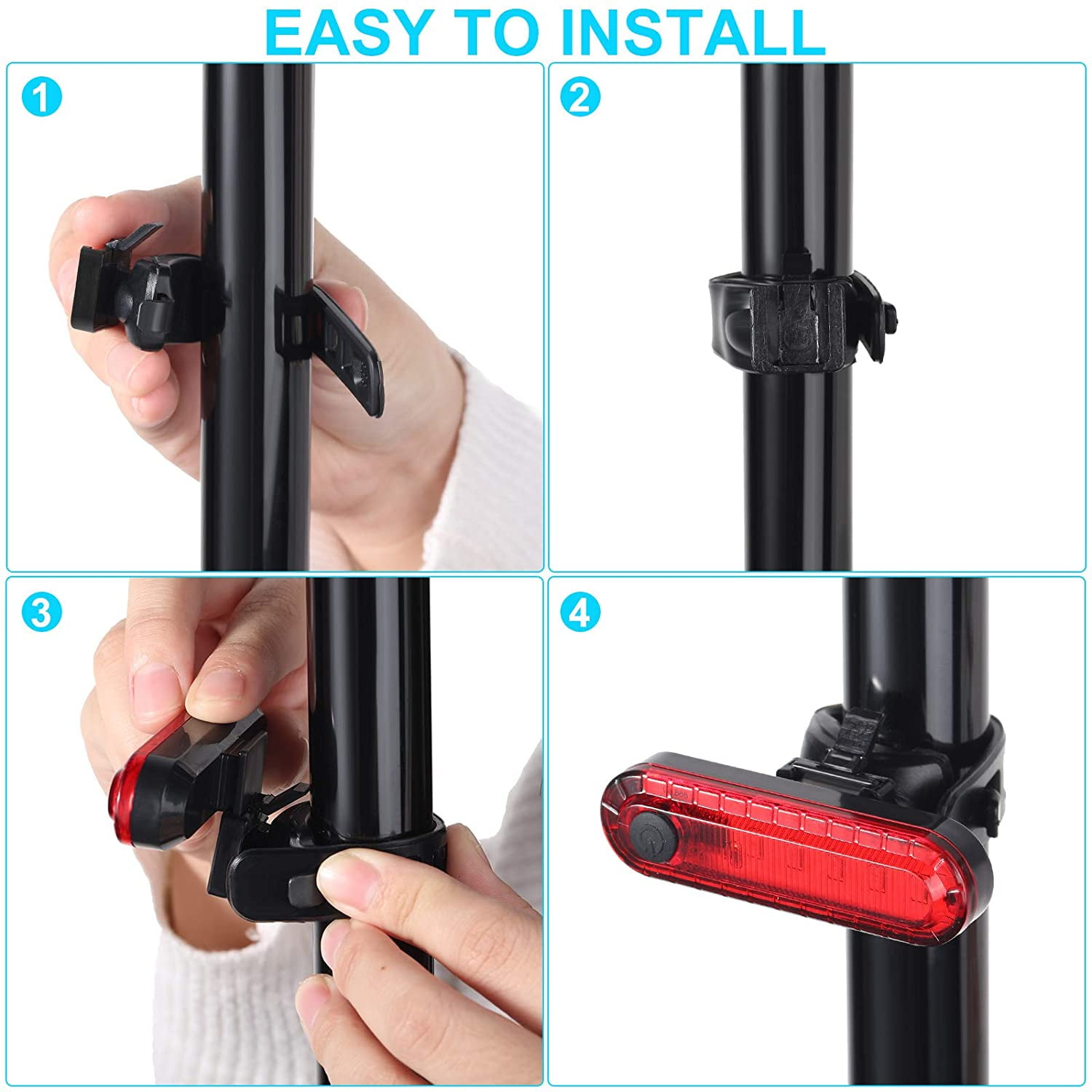 EASY TO INSTALL

1

2

3

4