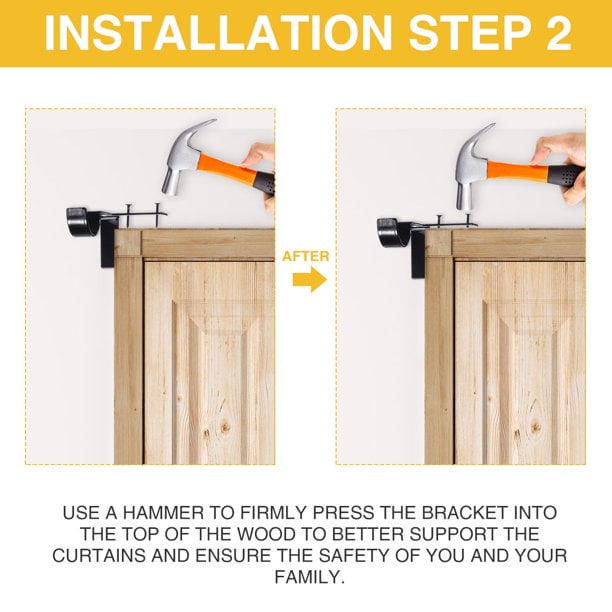 INSTALLATION STEP 2

AFTER

USE A HAMMER TO FIRMLY PRESS THE BRACKET INTO THE TOP OF THE WOOD TO BETTER SUPPORT THE CURTAINS AND ENSURE THE SAFETY OF YOU AND YOUR FAMILY.