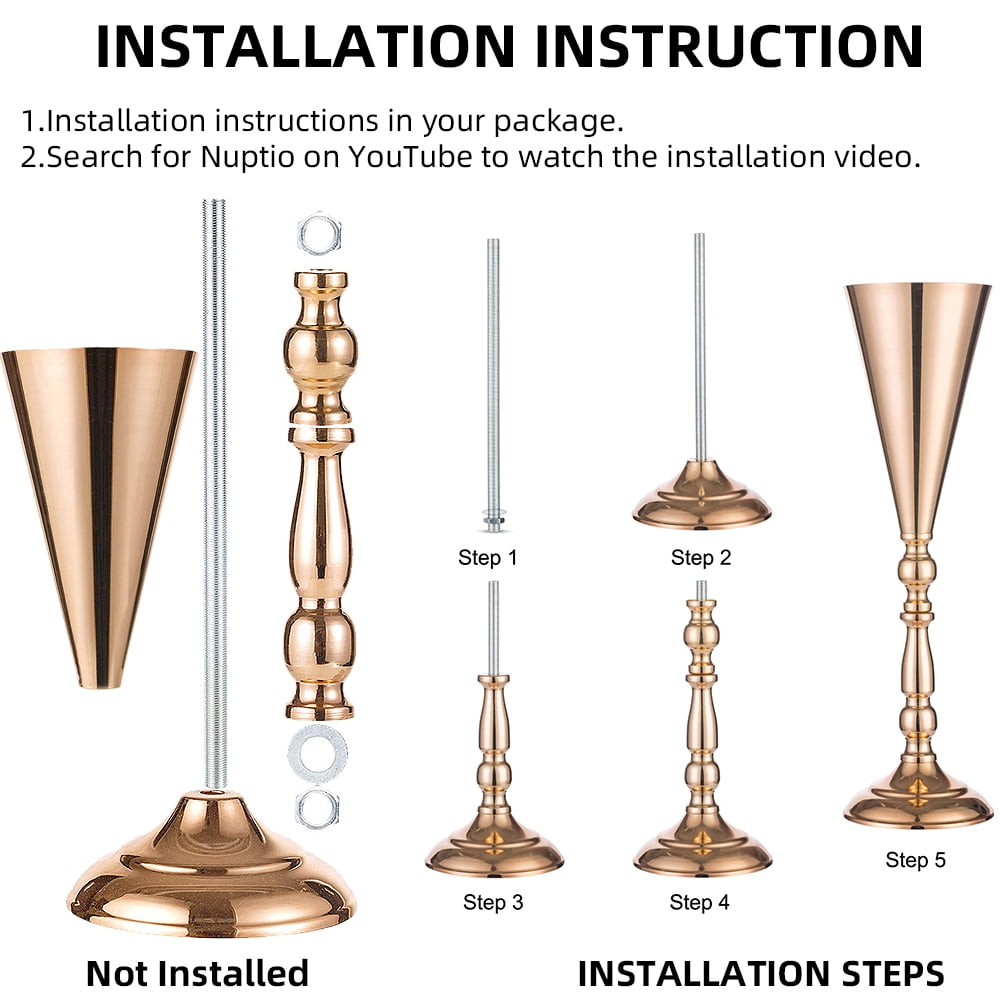 INSTALLATION INSTRUCTION

1.Installation instructions in your package.
2.Search for Nuptio on YouTube to watch the installation video.

Step 1

Step 2

Step 3

Step 4

Step 5

Not Installed

INSTALLATION STEPS