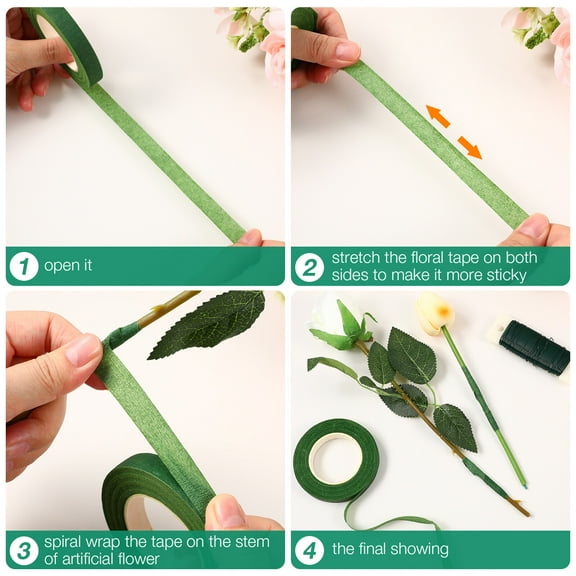 1 open it

2 stretch the floral tape on both sides to make it more sticky

3 spiral wrap the tape on the stem of artificial flower

4 the final showing