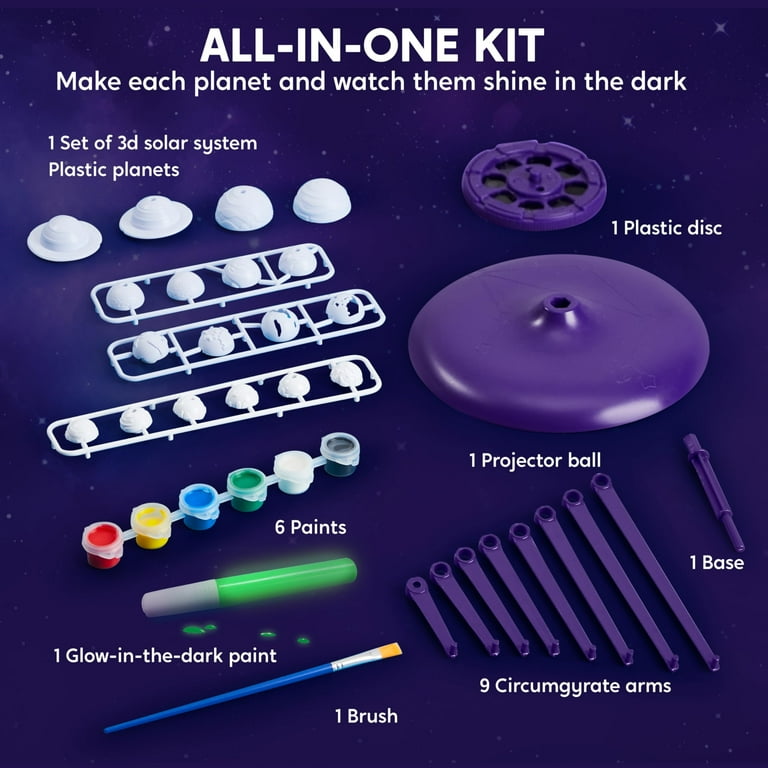 ALL-IN-ONE KIT
Make each planet and watch them shine in the dark

1 Set of 3d solar system
Plastic planets

1 Plastic disc

1 Projector ball

6 Paints

1 Base

1 Glow-in-the-dark paint

9 Circumgyrate arms

1 Brush