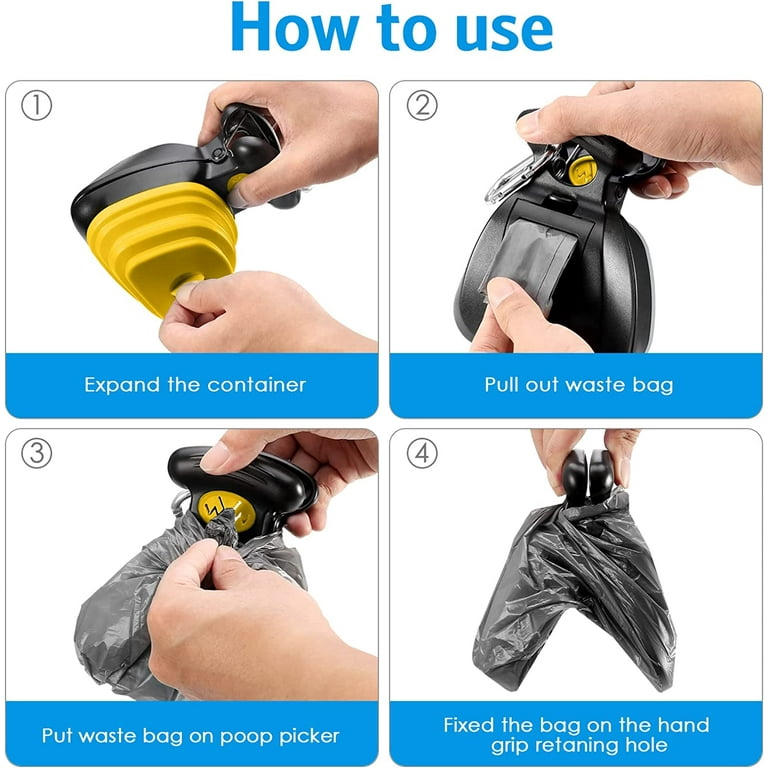 How to use

①

Expand the container

②

Pull out waste bag

③

Put waste bag on poop picker

④

Fixed the bag on the hand grip retaning hole