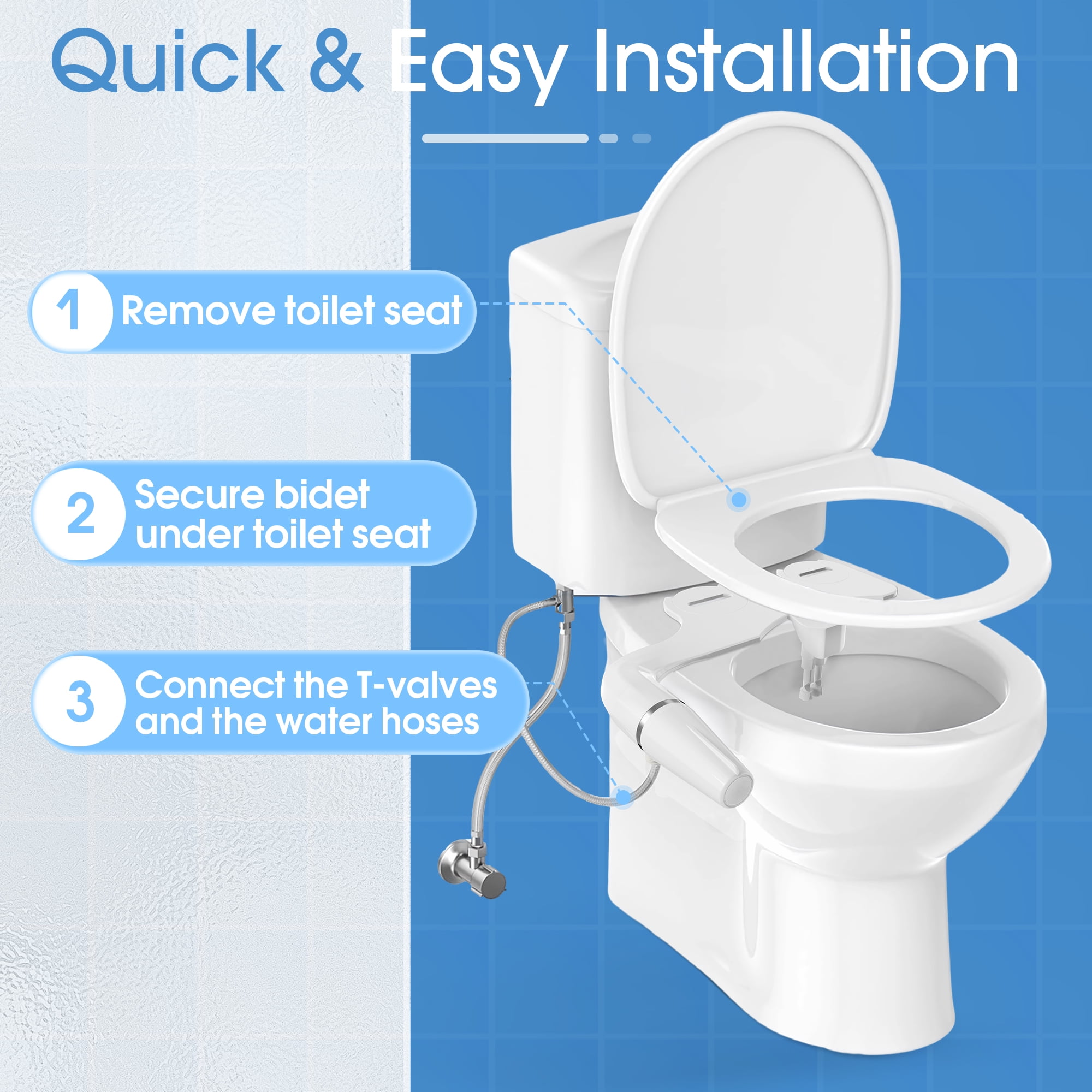 Quick & Easy Installation

1 Remove toilet seat

2 Secure bidet under toilet seat

3 Connect the T-valves and the water hoses